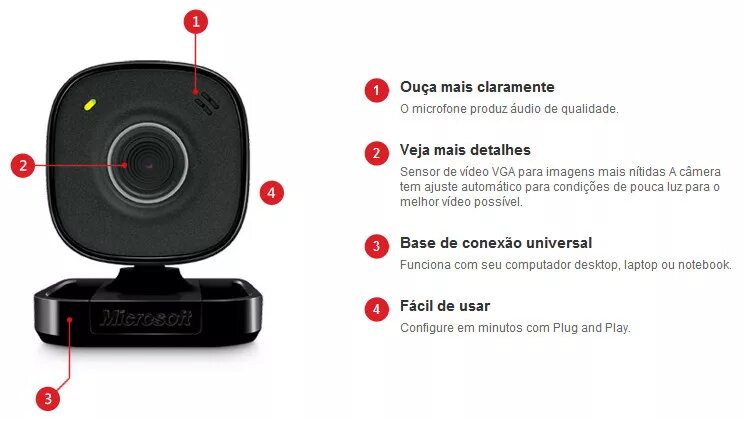 1

2

4

Microsoft

3

1 Ouça mais claramente
O microfone produz áudio de qualidade.

2 Veja mais detalhes
Sensor de vídeo VGA para imagens mais nítidas A câmera tem ajuste automático para condições de pouca luz para o melhor vídeo possível.

3 Base de conexão universal
Funciona com seu computador desktop, laptop ou notebook.

4 Fácil de usar
Configure em minutos com Plug and Play.