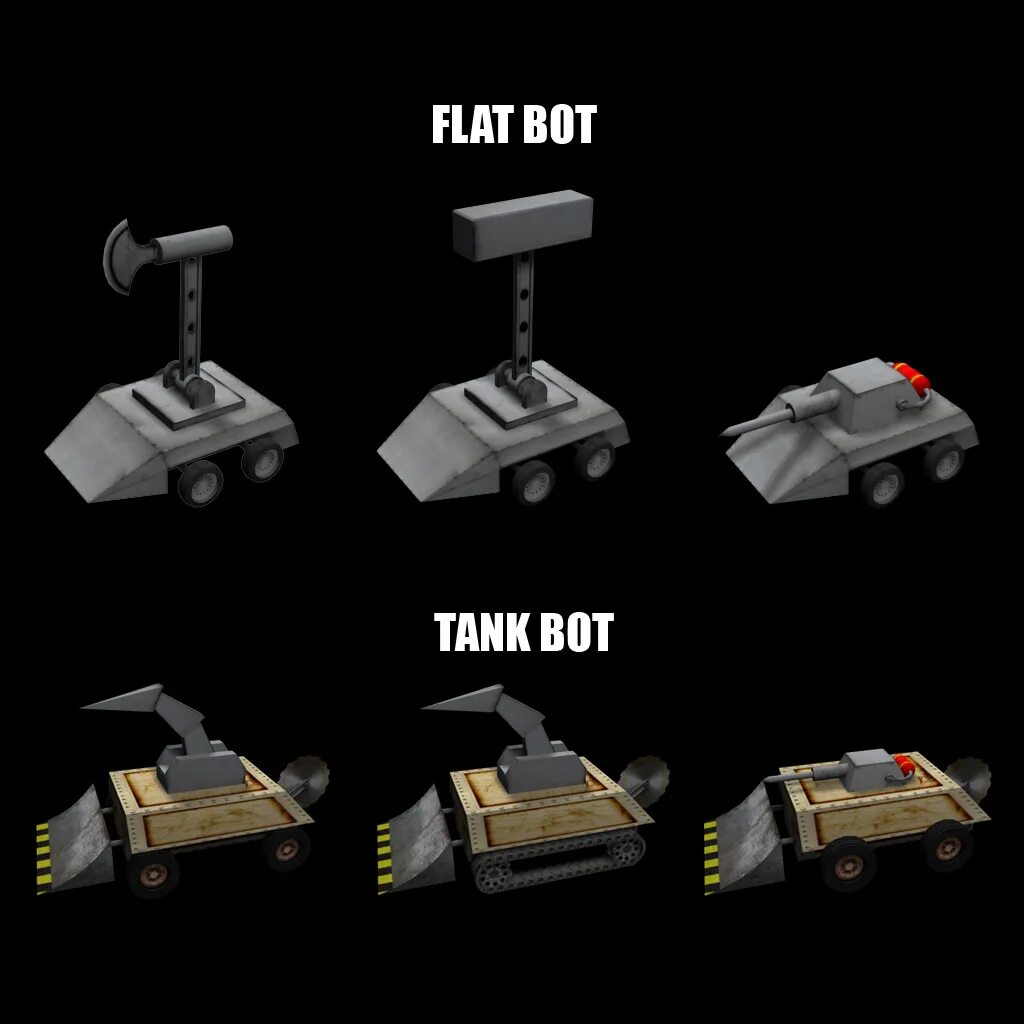 FLAT BOT

TANK BOT