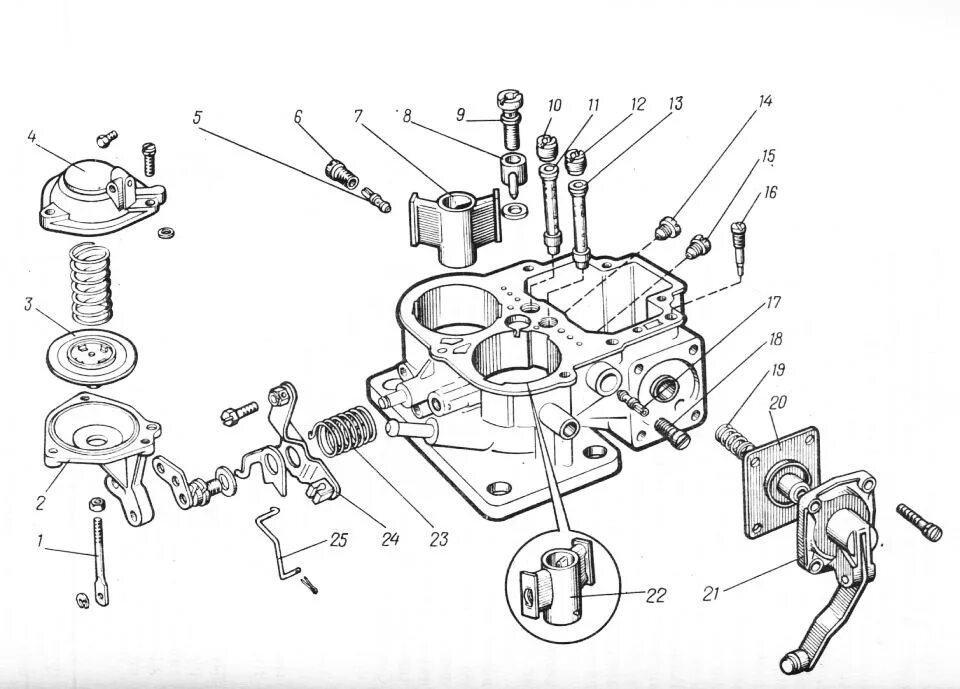 4
5
6
7
8
9
10
11
12
13
14
15
16
3
17
18
19
20
2
1
25
24
23
22
21