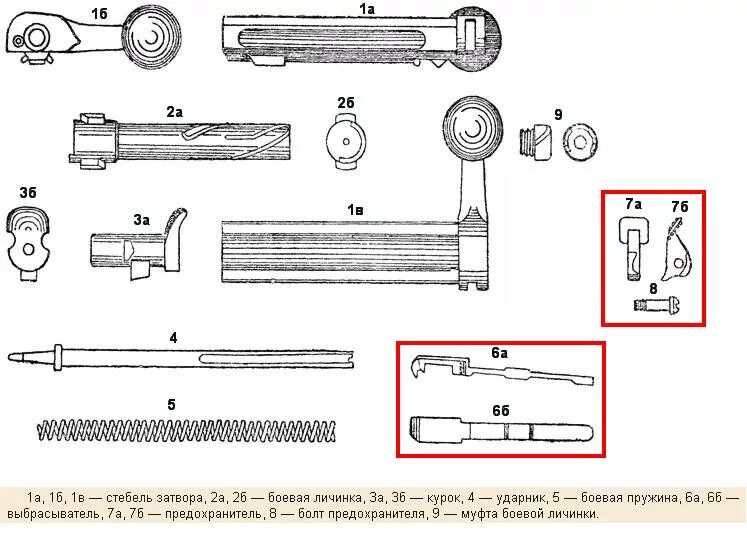 1б

1а

2а

2б

9

3б

3а

1в

7а

7б

8

4

6а

5

6б

1а, 1б, 1в — стебель затвора, 2а, 2б — боевая личинка, 3а, 3б — курок, 4 — ударник, 5 — боевая пружина, 6а, 6б — выбрасыватель, 7а, 7б — предохранитель, 8 — болт предохранителя, 9 — муфта боевой личинки.