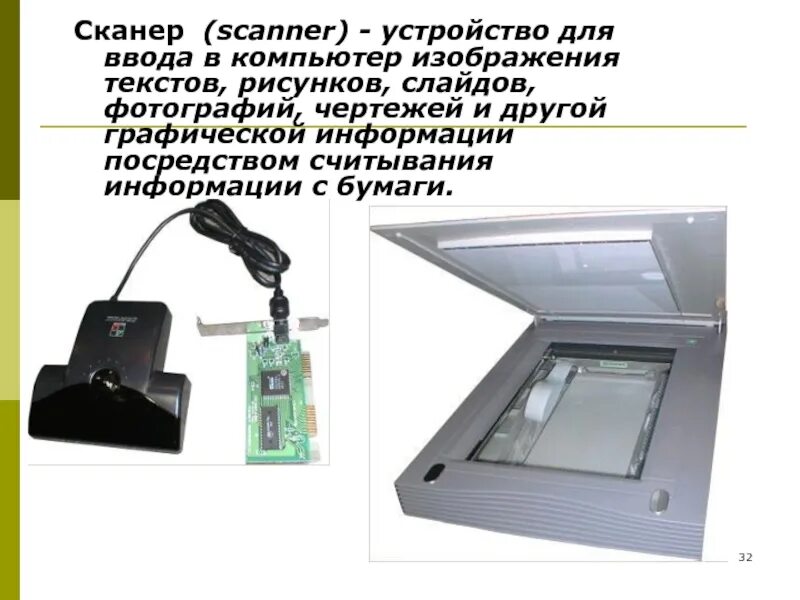 Сканер (scanner) - устройство для ввода в компьютер изображения текстов, рисунков, слайдов, фотографий, чертежей и другой графической информации посредством считывания информации с бумаги.

32