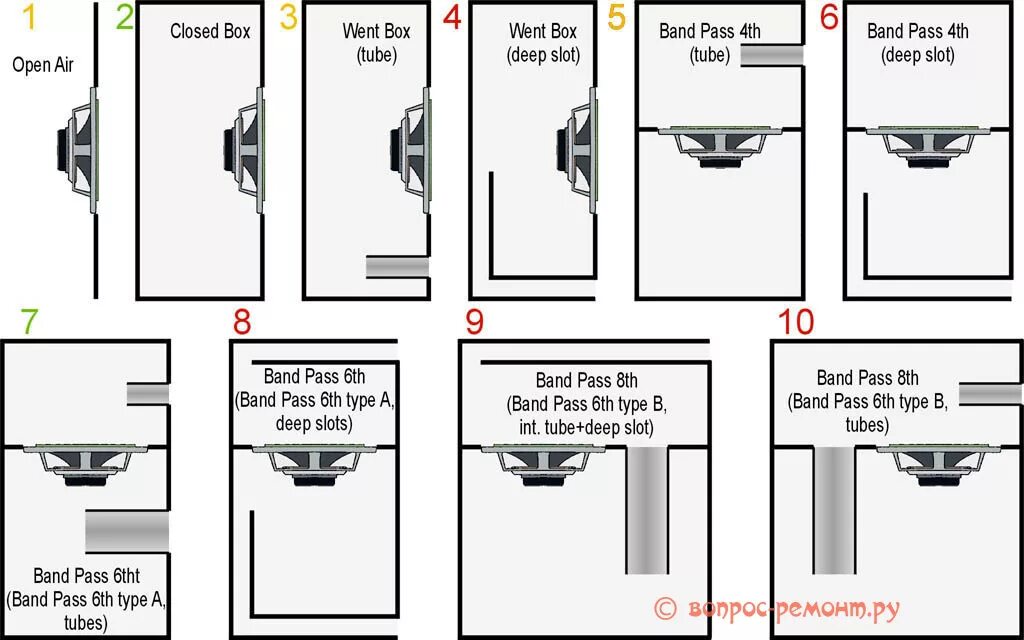 1
Open Air

2
Closed Box

3
Went Box
(tube)

4
Went Box
(deep slot)

5
Band Pass 4th
(tube)

6
Band Pass 4th
(deep slot)

7
Band Pass 6tht
(Band Pass 6th type A,
tubes)

8
Band Pass 6th
(Band Pass 6th type A,
deep slots)

9
Band Pass 8th
(Band Pass 6th type B,
int. tube+deep slot)

10
Band Pass 8th
(Band Pass 6th type B,
tubes)

© вопрос-ремонт.ру