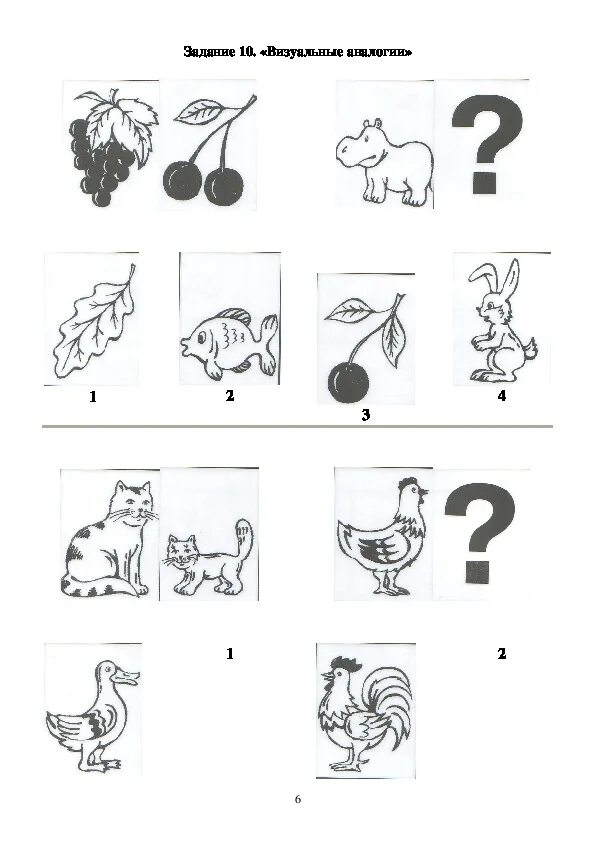 Задание 10. «Визуальные аналогии»

?

1

2

3

4

?

1

2

6