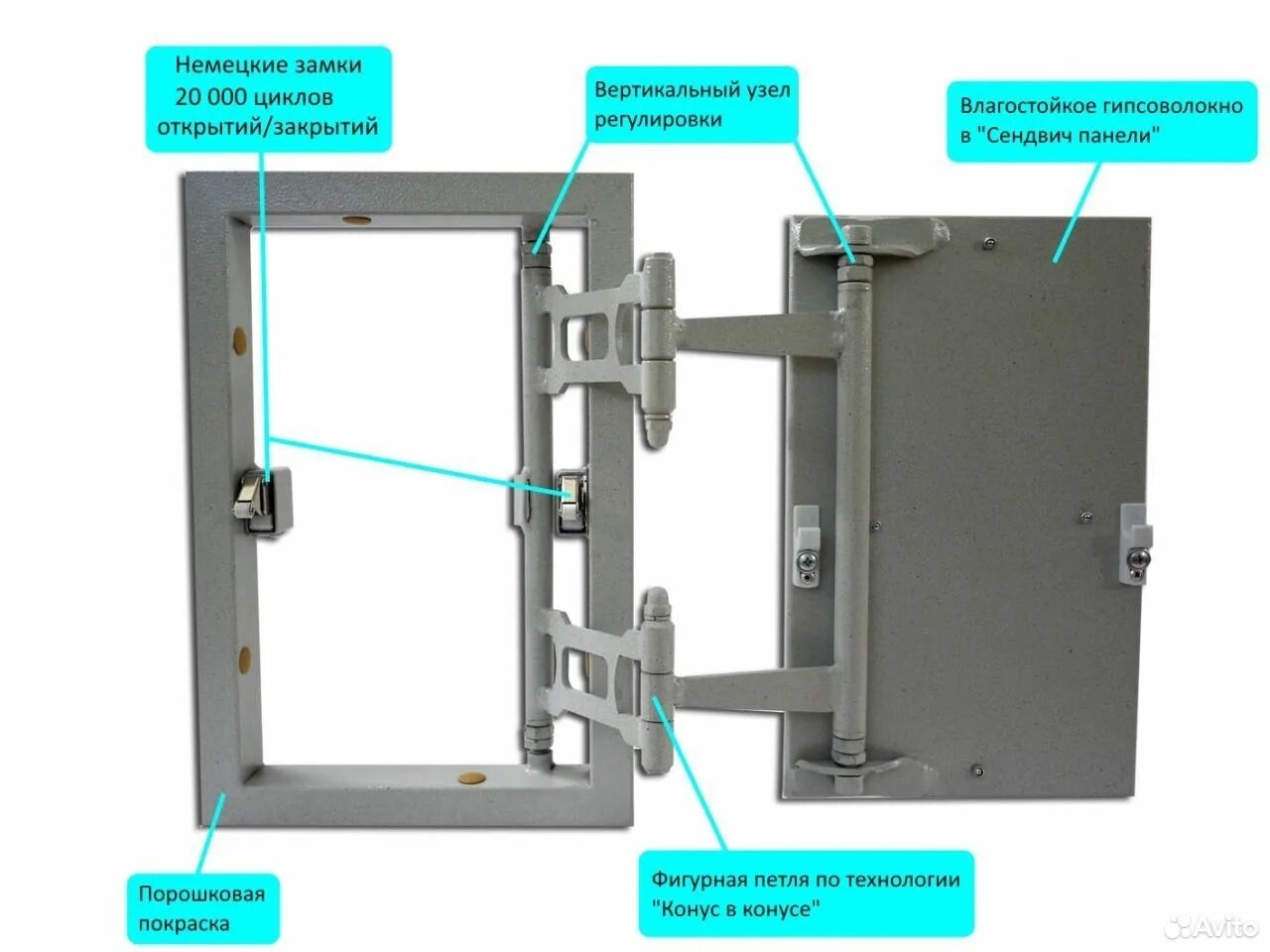 Немецкие замки
20 000 циклов
открытий/закрытий

Вертикальный узел
регулировки

Влагостойкое гипсоволокно
в "Сендвич панели"

Порошковая
покраска

Фигурная петля по технологии
"Конус в конусе"

Avito