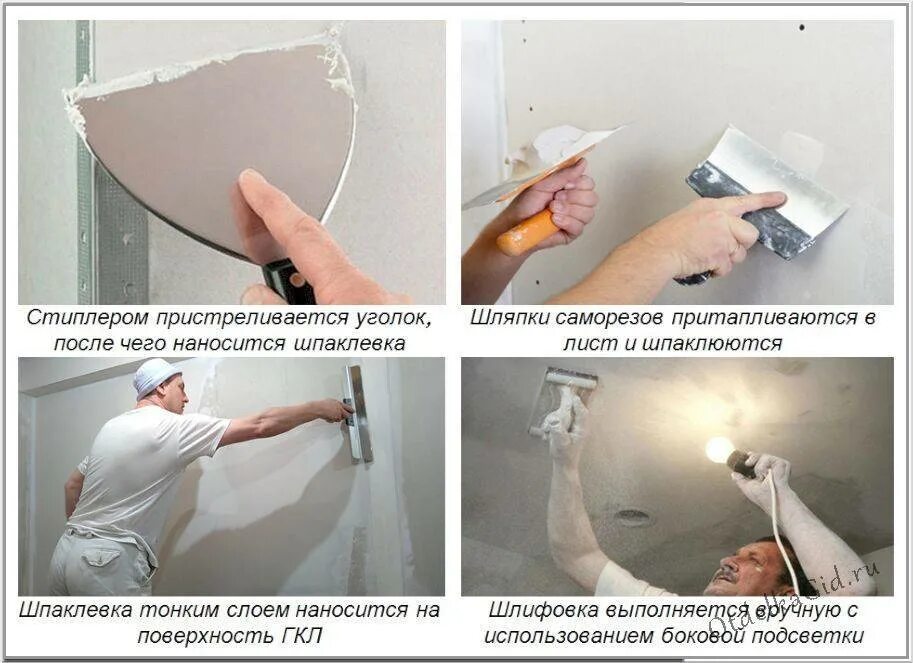 Стиплером пристреливается уголок, после чего наносится шпаклевка

Шляпки саморезов притапливаются в лист и шпаклюются

Шпаклевка тонким слоем наносится на поверхность ГКЛ

Шлифовка выполняется вручную с использованием боковой подсветки

OtdelkaSid.ru