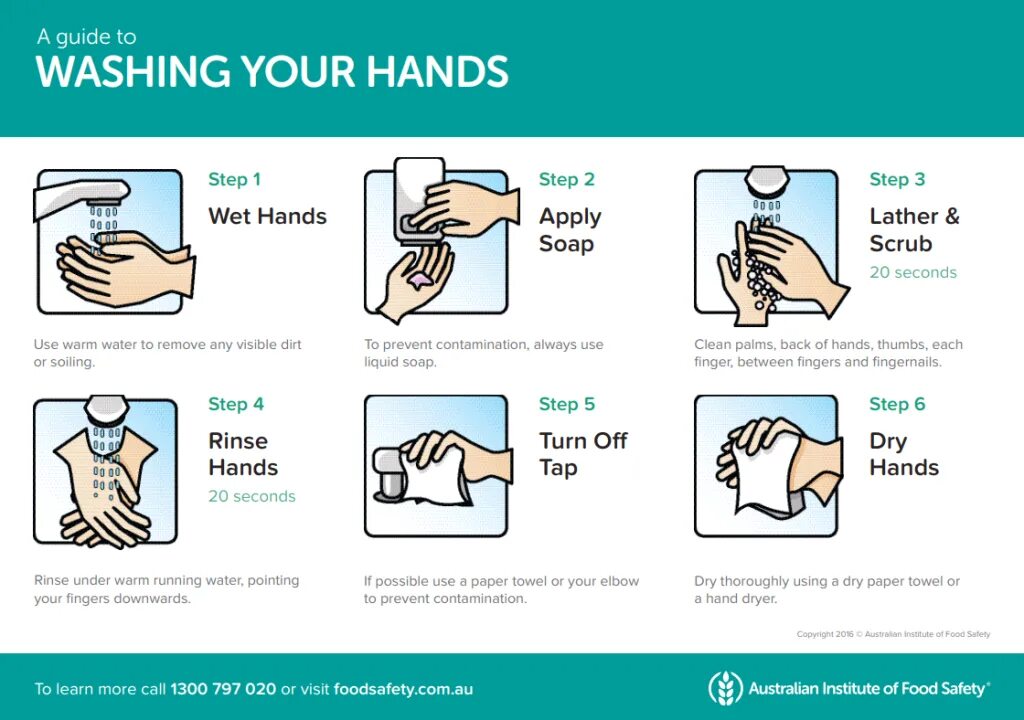 A guide to
WASHING YOUR HANDS

Step 1
Wet Hands

Use warm water to remove any visible dirt or soiling.

Step 2
Apply Soap

To prevent contamination, always use liquid soap.

Step 3
Lather & Scrub
20 seconds

Clean palms, back of hands, thumbs, each finger, between fingers and fingernails.

Step 4
Rinse Hands
20 seconds

Rinse under warm running water, pointing your fingers downwards.

Step 5
Turn Off Tap

If possible use a paper towel or your elbow to prevent contamination.

Step 6
Dry Hands

Dry thoroughly using a dry paper towel or a hand dryer.

Copyright 2016 © Australian Institute of Food Safety

To learn more call 1300 797 020 or visit foodsafety.com.au

Australian Institute of Food Safety®