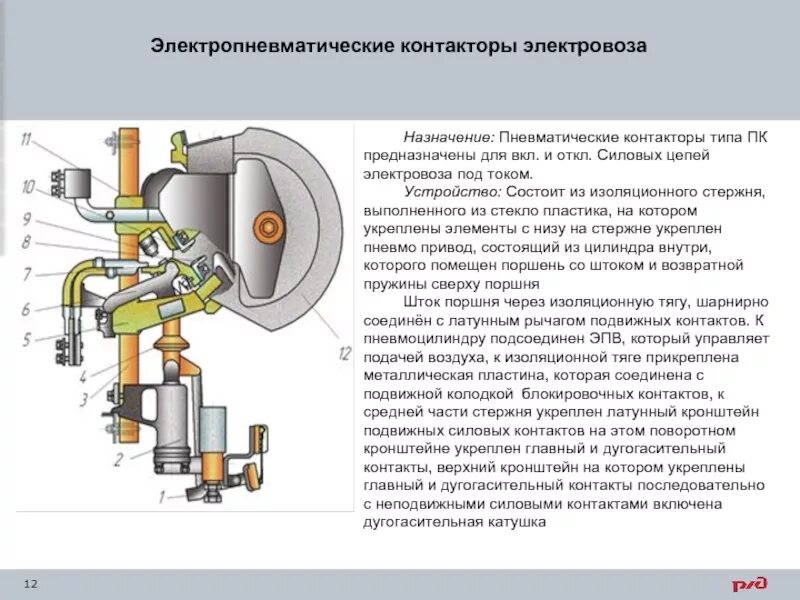 Электропневматические контакторы электровоза

11
10
9
8
7
6
5
4
3
2
1
12

Назначение: Пневматические контакторы типа ПК предназначены для вкл. и откл. Силовых цепей электровоза под током.

Устройство: Состоит из изоляционного стержня, выполненного из стекло пластика, на котором укреплены элементы с низу на стержне укреплен пневмо привод, состоящий из цилиндра внутри, которого помещен поршень со штоком и возвратной пружины сверху поршня

Шток поршня через изоляционную тягу, шарнирно соединён с латунным рычагом подвижных контактов. К пневмоцилиндру подсоединен ЭПВ, который управляет подачей воздуха, к изоляционной тяге прикреплена металлическая пластина, которая соединена с подвижной колодкой блокировочных контактов, к средней части стержня укреплен латунный кронштейн подвижных силовых контактов на этом поворотном кронштейне укреплен главный и дугогасительный контакты, верхний кронштейн на котором укреплены главный и дугогасительный контакты последовательно с неподвижными силовыми контактами включена дугогасительная катушка

12

РЖД