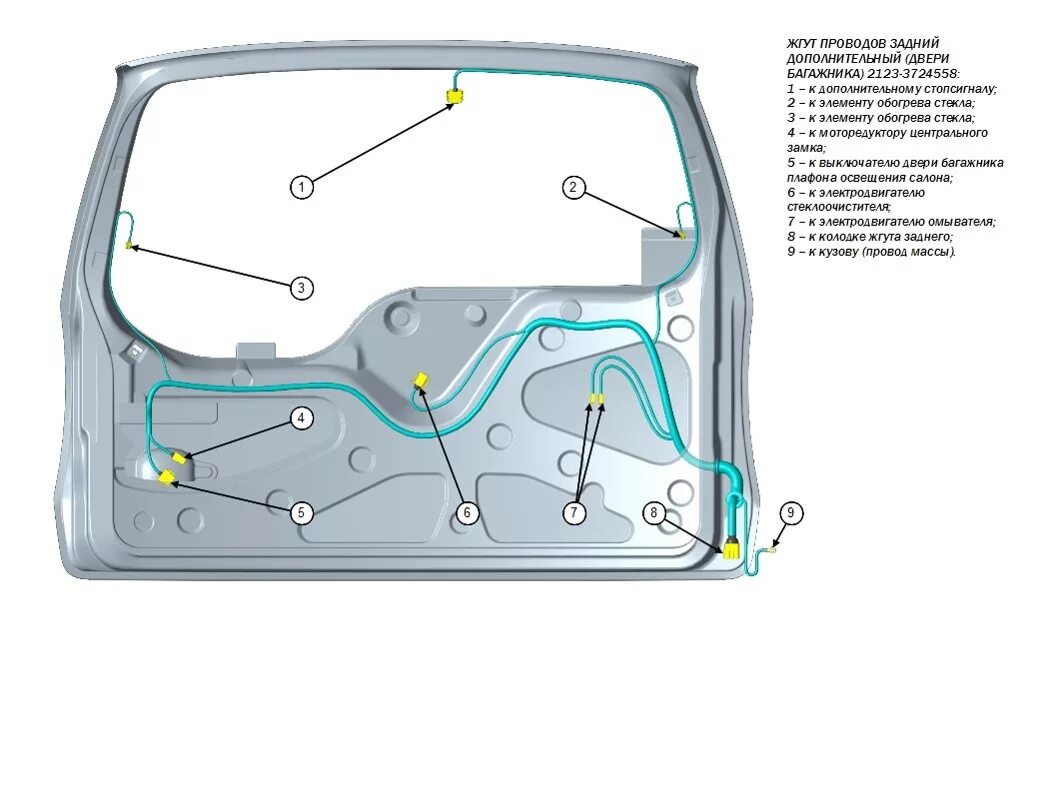 ЖГУТ ПРОВОДОВ ЗАДНИЙ ДОПОЛНИТЕЛЬНЫЙ (ДВЕРИ БАГАЖНИКА) 2123-3724558:
1 – к дополнительному стопсигналу;
2 – к элементу обогрева стекла;
3 – к элементу обогрева стекла;
4 – к моторедуктору центрального замка;
5 – к выключателю двери багажника плафона освещения салона;
6 – к электродвигателю стеклоочистителя;
7 – к электродвигателю омывателя;
8 – к колодке жгута заднего;
9 – к кузову (провод массы).

1
2
3
4
5
6
7
8
9