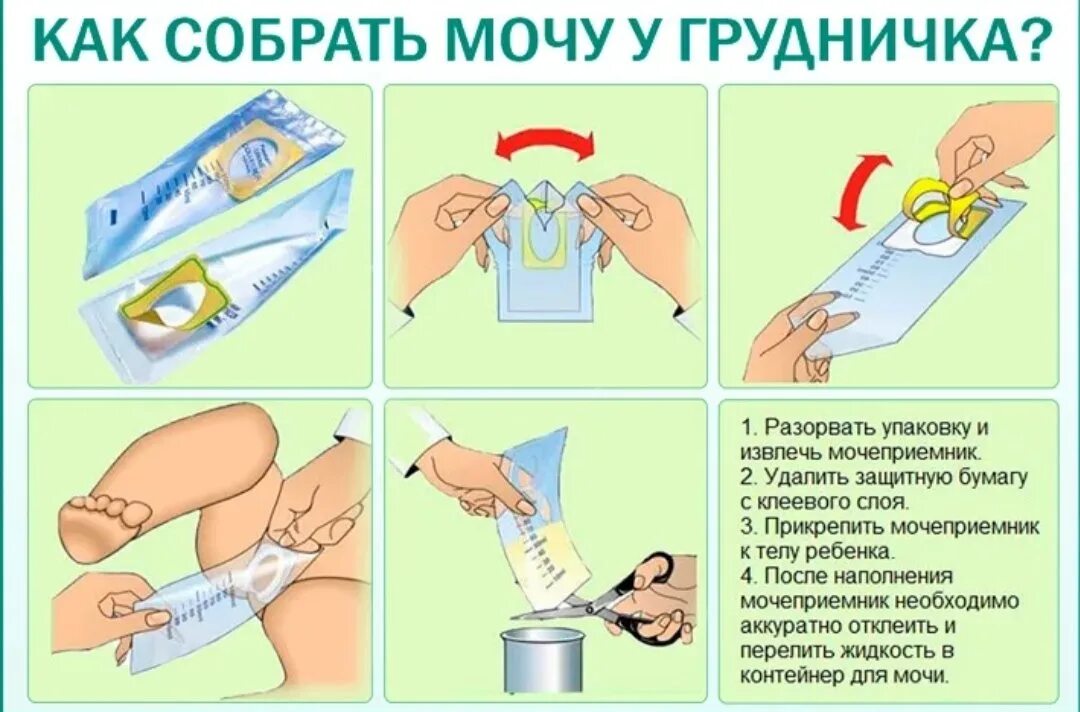 КАК СОБРАТЬ МОЧУ У ГРУДНИЧКА?

1. Разорвать упаковку и извлечь мочеприемник.
2. Удалить защитную бумагу с клеевого слоя.
3. Прикрепить мочеприемник к телу ребенка.
4. После наполнения мочеприемник необходимо аккуратно отклеить и перелить жидкость в контейнер для мочи.