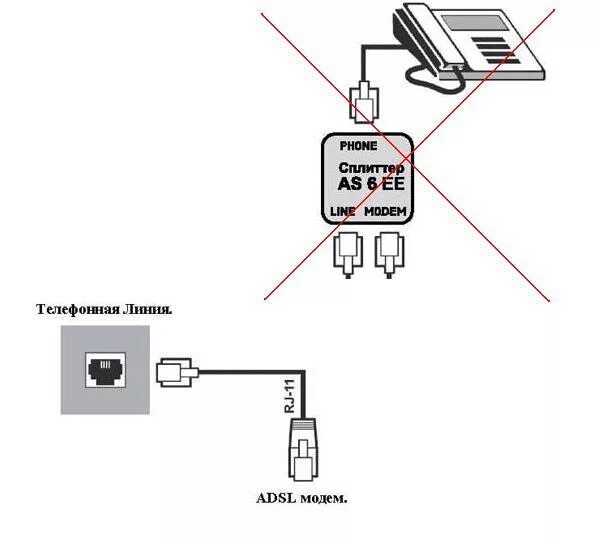 PHONE
Сплиттер
AS 6 EE
LINE MODEM

Телефонная Линия.

RJ-11

ADSL модем.