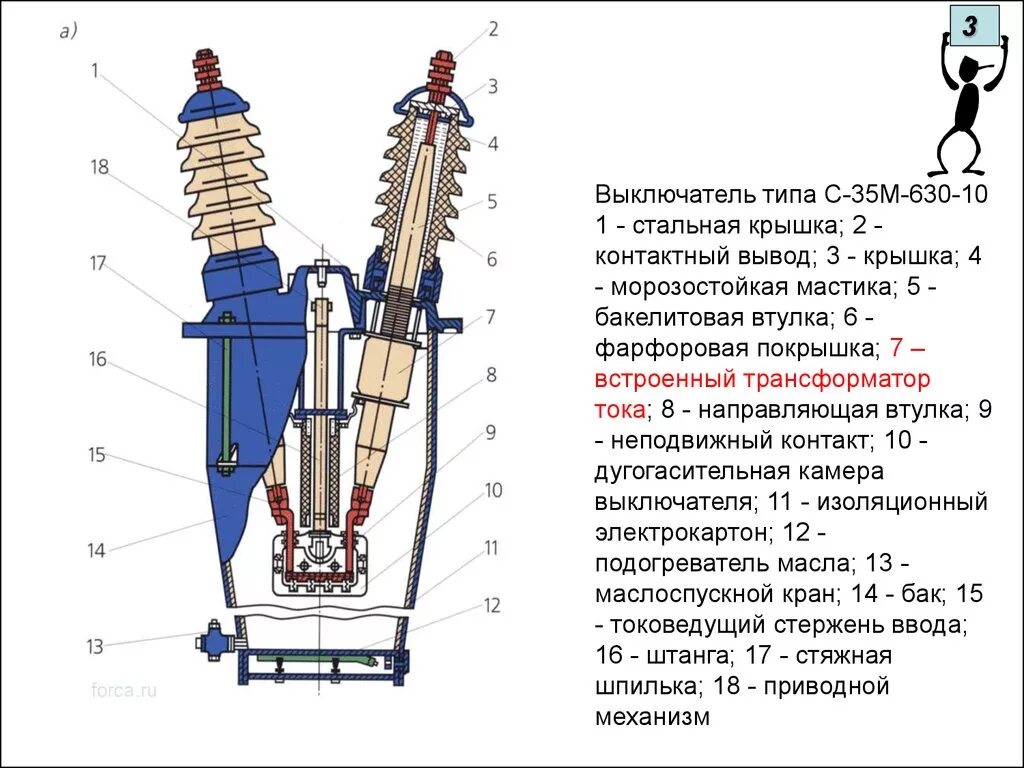 а)

1

18

17

16

15

14

13

2

3

4

5

6

7

8

9

10

11

12

forca.ru

3

Выключатель типа С-35М-630-10 1 - стальная крышка; 2 - контактный вывод; 3 - крышка; 4 - морозостойкая мастика; 5 - бакелитовая втулка; 6 - фарфоровая покрышка; 7 – встроенный трансформатор тока; 8 - направляющая втулка; 9 - неподвижный контакт; 10 - дугогасительная камера выключателя; 11 - изоляционный электрокартон; 12 - подогреватель масла; 13 - маслоспускной кран; 14 - бак; 15 - токоведущий стержень ввода; 16 - штанга; 17 - стяжная шпилька; 18 - приводной механизм