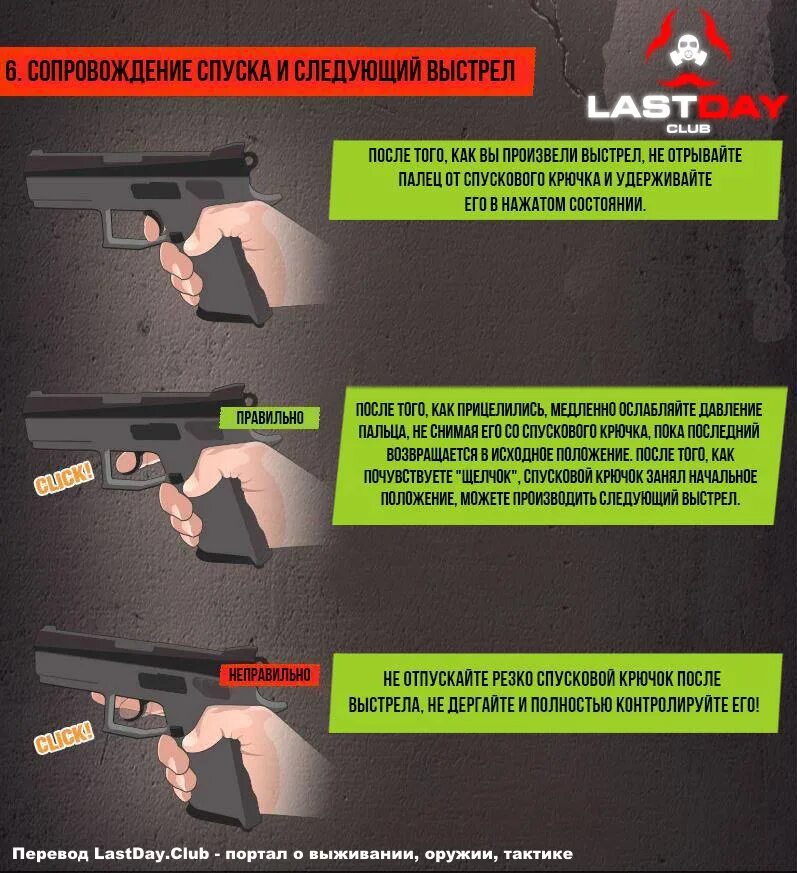 6. СОПРОВОЖДЕНИЕ СПУСКА И СЛЕДУЮЩИЙ ВЫСТРЕЛ

LASTDAY
CLUB

ПОСЛЕ ТОГО, КАК ВЫ ПРОИЗВЕЛИ ВЫСТРЕЛ, НЕ ОТРЫВАЙТЕ ПАЛЕЦ ОТ СПУСКОВОГО КРЮЧКА И УДЕРЖИВАЙТЕ ЕГО В НАЖАТОМ СОСТОЯНИИ.

ПРАВИЛЬНО

CLICK!

ПОСЛЕ ТОГО, КАК ПРИЦЕЛИЛИСЬ, МЕДЛЕННО ОСЛАБЛЯЙТЕ ДАВЛЕНИЕ ПАЛЬЦА, НЕ СНИМАЯ ЕГО СО СПУСКОВОГО КРЮЧКА, ПОКА ПОСЛЕДНИЙ ВОЗВРАЩАЕТСЯ В ИСХОДНОЕ ПОЛОЖЕНИЕ. ПОСЛЕ ТОГО, КАК ПОЧУВСТВУЕТЕ "ЩЕЛЧОК", СПУСКОВОЙ КРЮЧОК ЗАНЯЛ НАЧАЛЬНОЕ ПОЛОЖЕНИЕ, МОЖЕТЕ ПРОИЗВОДИТЬ СЛЕДУЮЩИЙ ВЫСТРЕЛ.

НЕПРАВИЛЬНО

CLICK!

НЕ ОТПУСКАЙТЕ РЕЗКО СПУСКОВОЙ КРЮЧОК ПОСЛЕ ВЫСТРЕЛА, НЕ ДЕРГАЙТЕ И ПОЛНОСТЬЮ КОНТРОЛИРУЙТЕ ЕГО!

Перевод LastDay.Club - портал о выживании, оружии, тактике