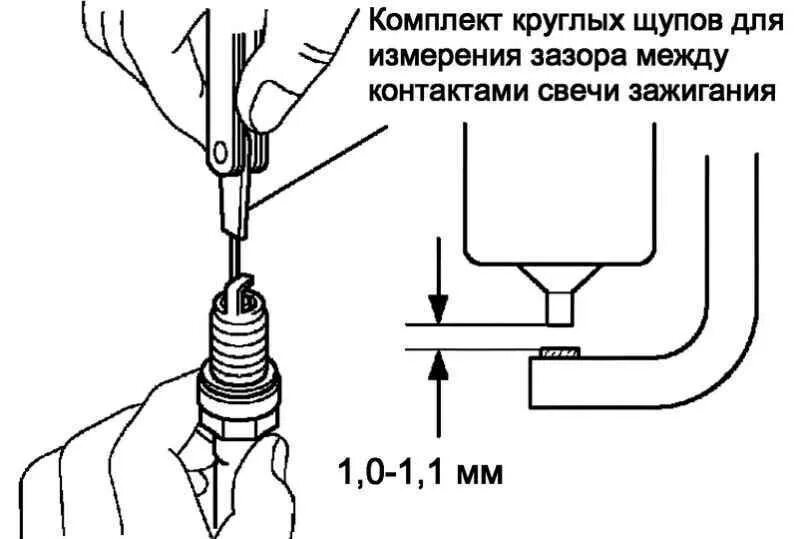 Комплект круглых щупов для измерения зазора между контактами свечи зажигания

1,0-1,1 мм