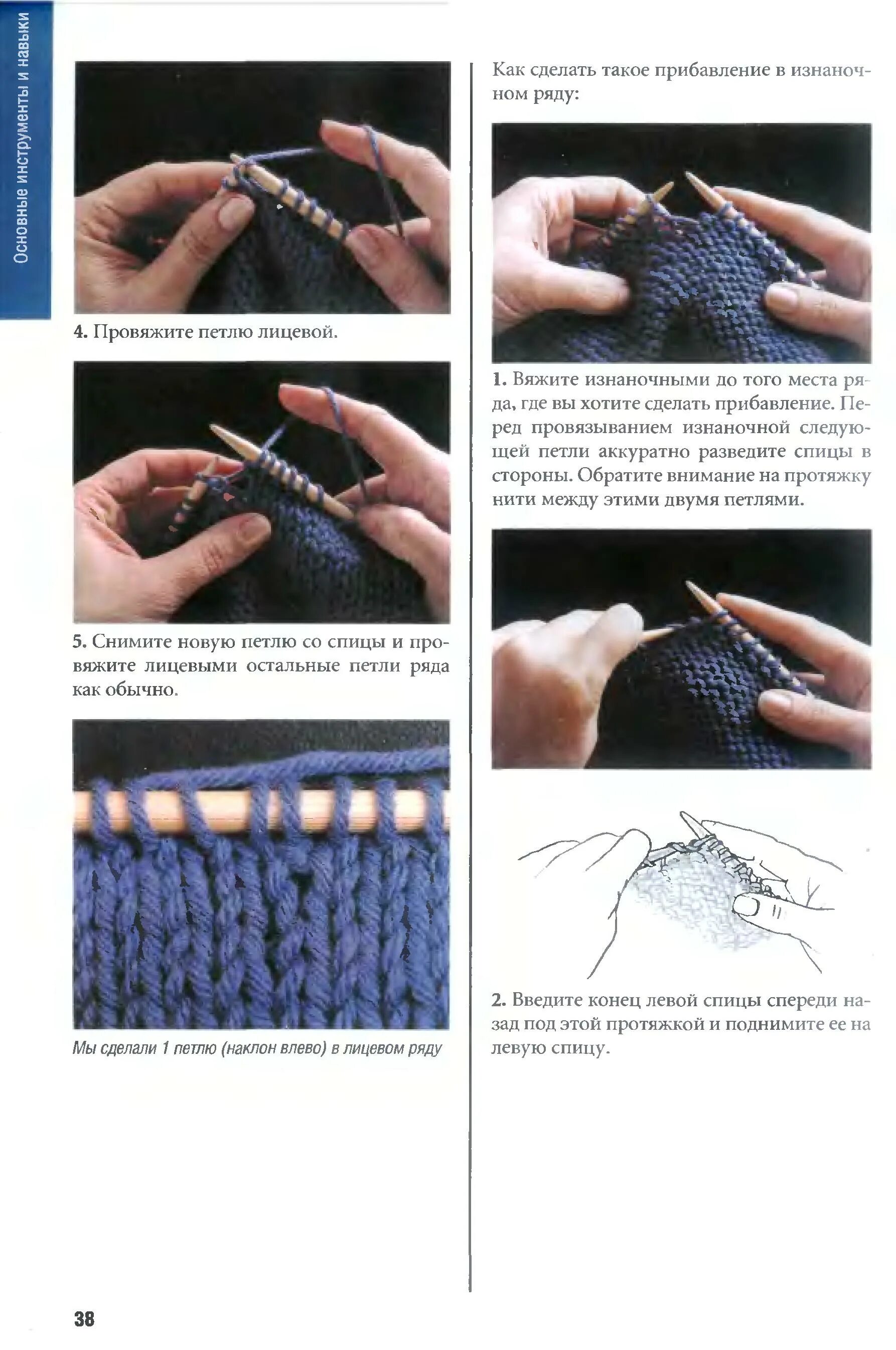 Основные инструменты и навыки

4. Провяжите петлю лицевой.

5. Снимите новую петлю со спицы и провяжите лицевыми остальные петли ряда как обычно.

Мы сделали 1 петлю (наклон влево) в лицевом ряду

Как сделать такое прибавление в изнаночном ряду:

1. Вяжите изнаночными до того места ряда, где вы хотите сделать прибавление. Перед провязыванием изнаночной следующей петли аккуратно разведите спицы в стороны. Обратите внимание на протяжку нити между этими двумя петлями.

2. Введите конец левой спицы спереди назад под этой протяжкой и поднимите ее на левую спицу.

38