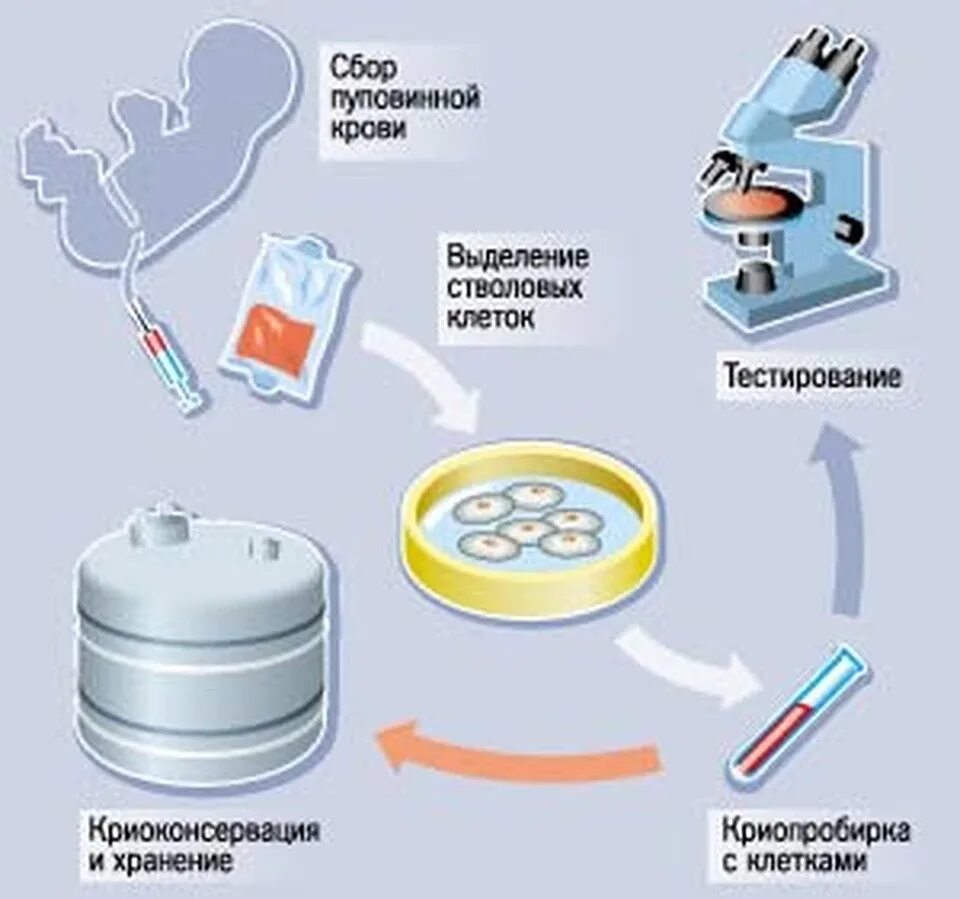 Сбор пуповинной крови

Выделение стволовых клеток

Тестирование

Криоконсервация и хранение

Криопробирка с клетками