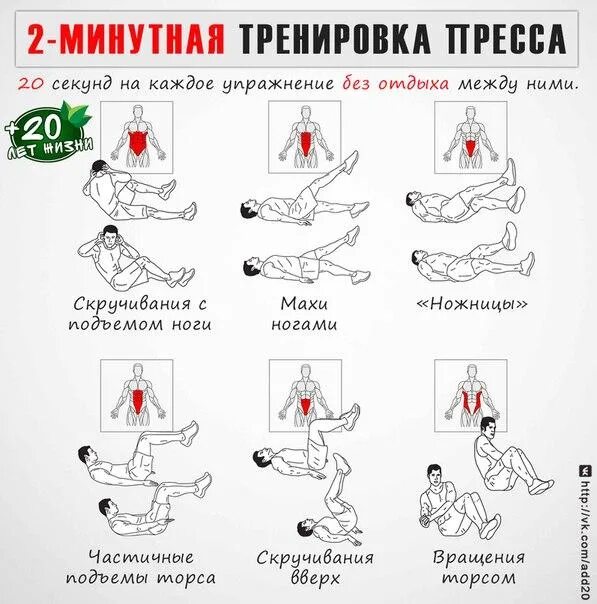 2-МИНУТНАЯ ТРЕНИРОВКА ПРЕССА

20 секунд на каждое упражнение без отдыха между ними.

+20 ЛЕТ ЖИЗНИ

Скручивания с подъемом ноги

Махи ногами

«Ножницы»

Частичные подъемы торса

Скручивания вверх

Вращения торсом

http://vk.com/add20