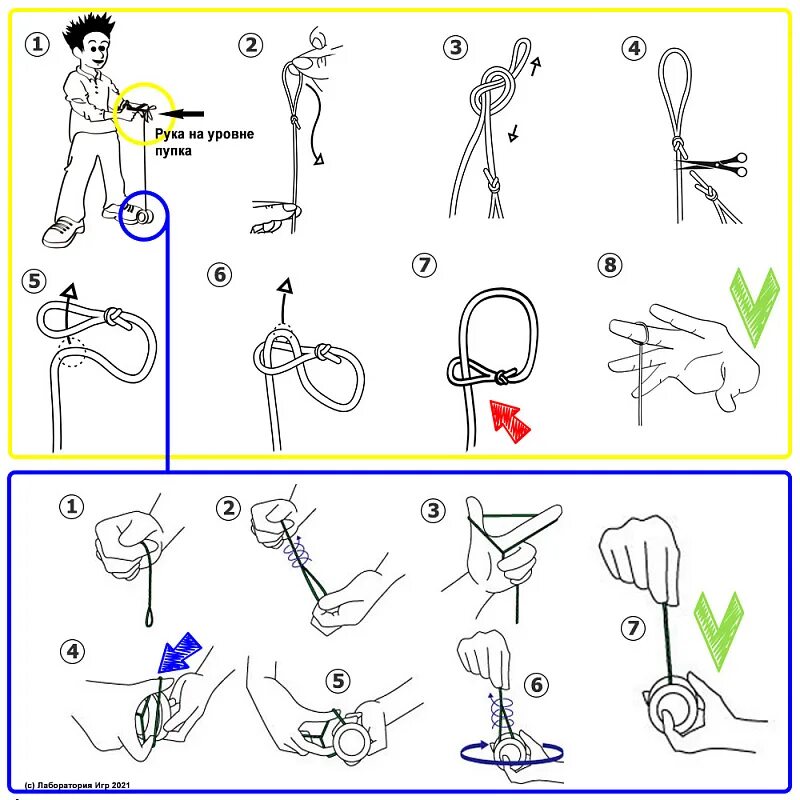 1

Рука на уровне пупка

2

3

4

5

6

7

8

1

2

3

4

5

6

7

(c) Лаборатория Игр 2021