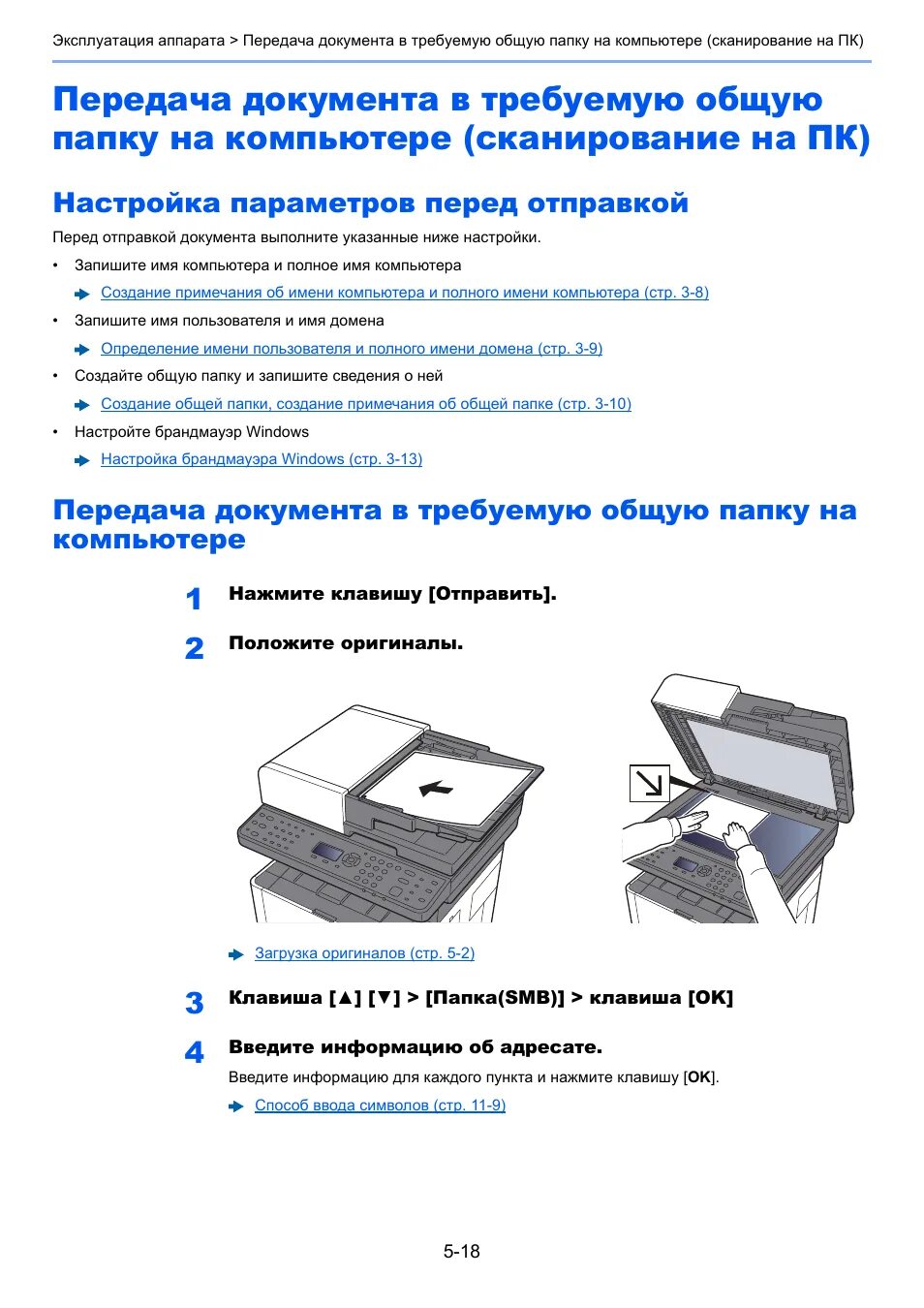 Эксплуатация аппарата > Передача документа в требуемую общую папку на компьютере (сканирование на ПК)

Передача документа в требуемую общую папку на компьютере (сканирование на ПК)

Настройка параметров перед отправкой

Перед отправкой документа выполните указанные ниже настройки.

• Запишите имя компьютера и полное имя компьютера
Создание примечания об имени компьютера и полного имени компьютера (стр. 3-8)

• Запишите имя пользователя и имя домена
Определение имени пользователя и полного имени домена (стр. 3-9)

• Создайте общую папку и запишите сведения о ней
Создание общей папки, создание примечания об общей папке (стр. 3-10)

• Настройте брандмауэр Windows
Настройка брандмауэра Windows (стр. 3-13)

Передача документа в требуемую общую папку на компьютере

1 Нажмите клавишу [Отправить].

2 Положите оригиналы.

Загрузка оригиналов (стр. 5-2)

3 Клавиша [▲] [▼] > [Папка(SMB)] > клавиша [OK]

4 Введите информацию об адресате.

Введите информацию для каждого пункта и нажмите клавишу [OK].

Способ ввода символов (стр. 11-9)

5-18