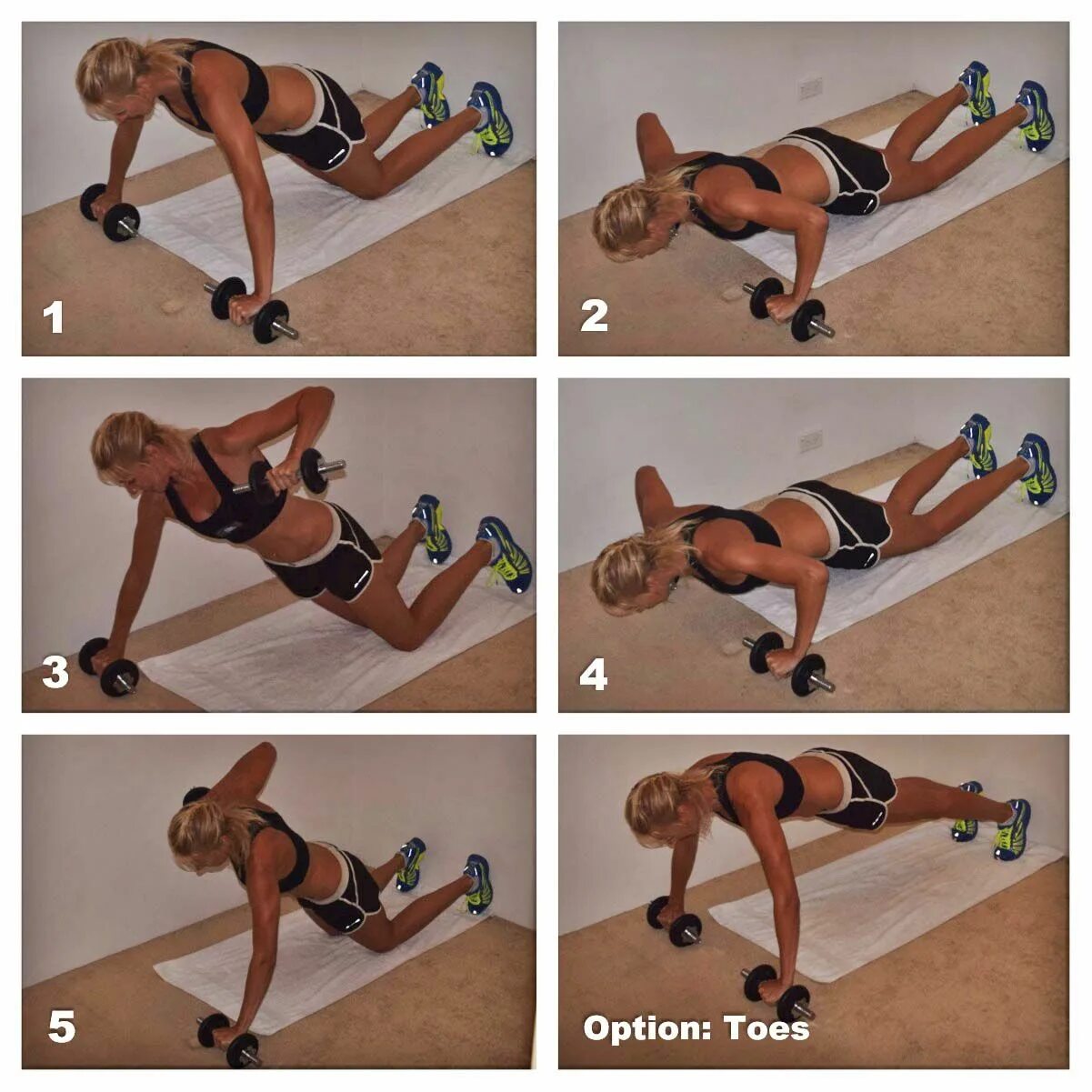 1

2

3

4

5

Option: Toes