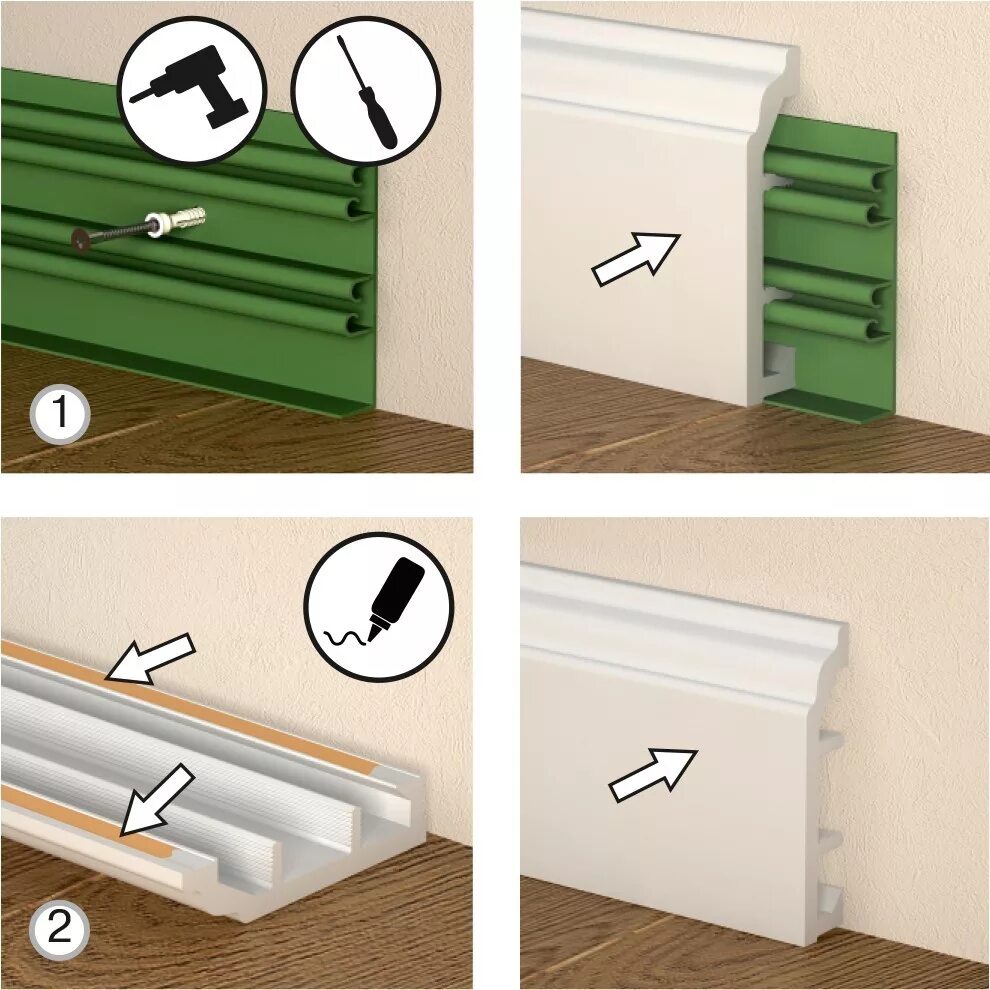 1

2