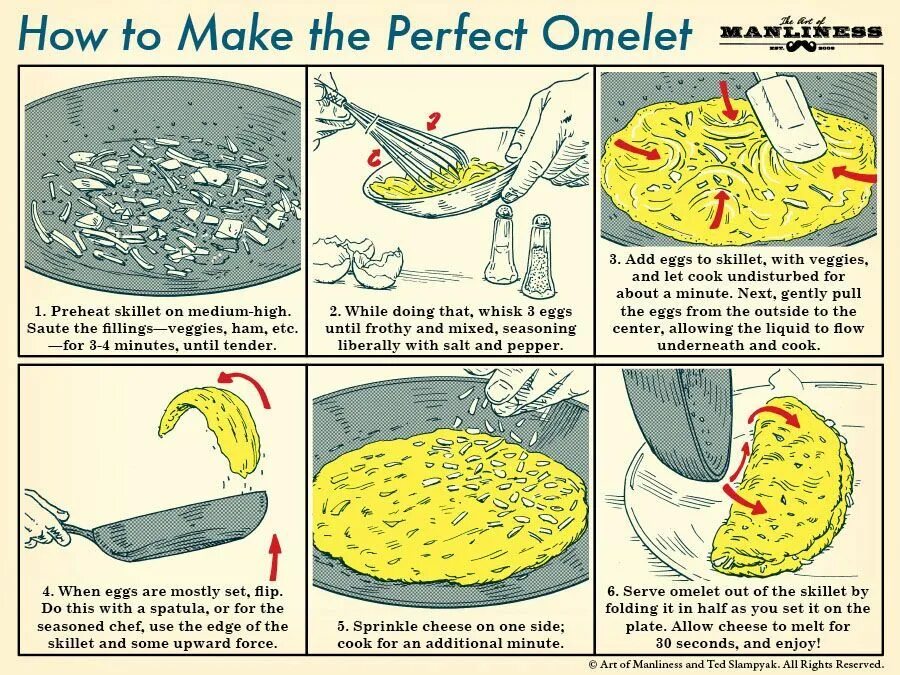 How to Make the Perfect Omelet

The Art of MANLINESS EST. 2008

1. Preheat skillet on medium-high. Saute the fillings—veggies, ham, etc. —for 3-4 minutes, until tender.

2. While doing that, whisk 3 eggs until frothy and mixed, seasoning liberally with salt and pepper.

3. Add eggs to skillet, with veggies, and let cook undisturbed for about a minute. Next, gently pull the eggs from the outside to the center, allowing the liquid to flow underneath and cook.

4. When eggs are mostly set, flip. Do this with a spatula, or for the seasoned chef, use the edge of the skillet and some upward force.

5. Sprinkle cheese on one side; cook for an additional minute.

6. Serve omelet out of the skillet by folding it in half as you set it on the plate. Allow cheese to melt for 30 seconds, and enjoy!

© Art of Manliness and Ted Slampyak. All Rights Reserved.