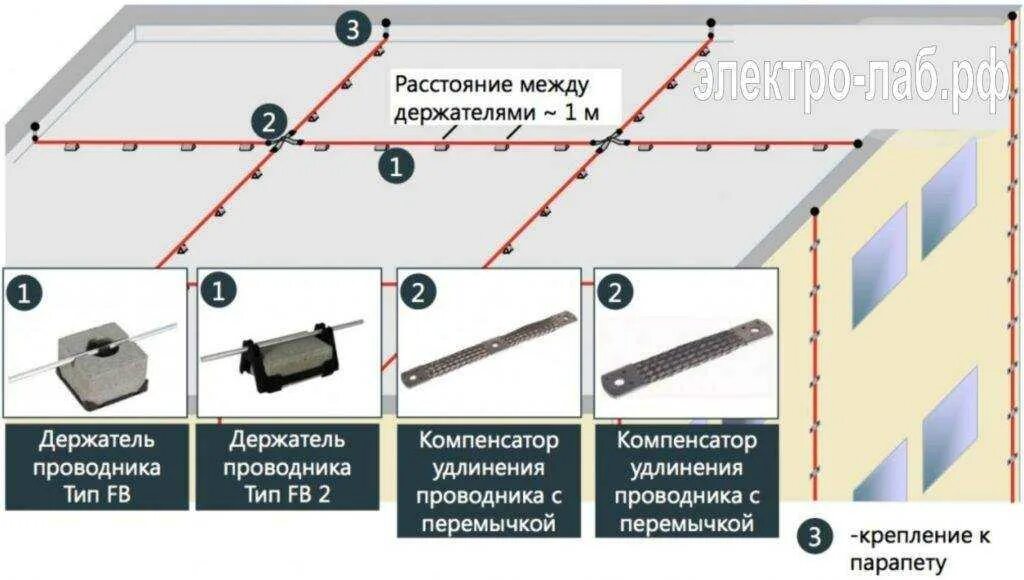 3

электро-лаб.рф

Расстояние между держателями ~ 1 м

2

1

1
Держатель проводника Тип FB

1
Держатель проводника Тип FB 2

2
Компенсатор удлинения проводника с перемычкой

2
Компенсатор удлинения проводника с перемычкой

3 -крепление к парапету