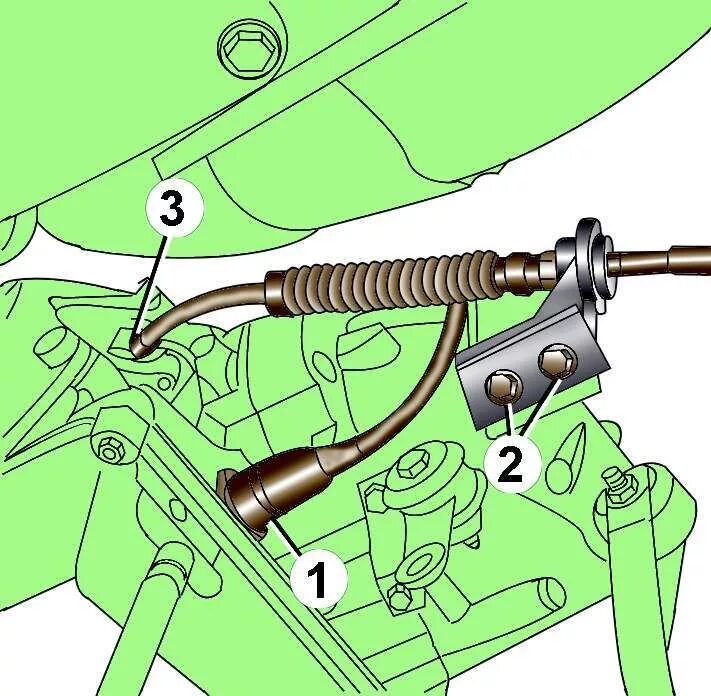 3
2
1