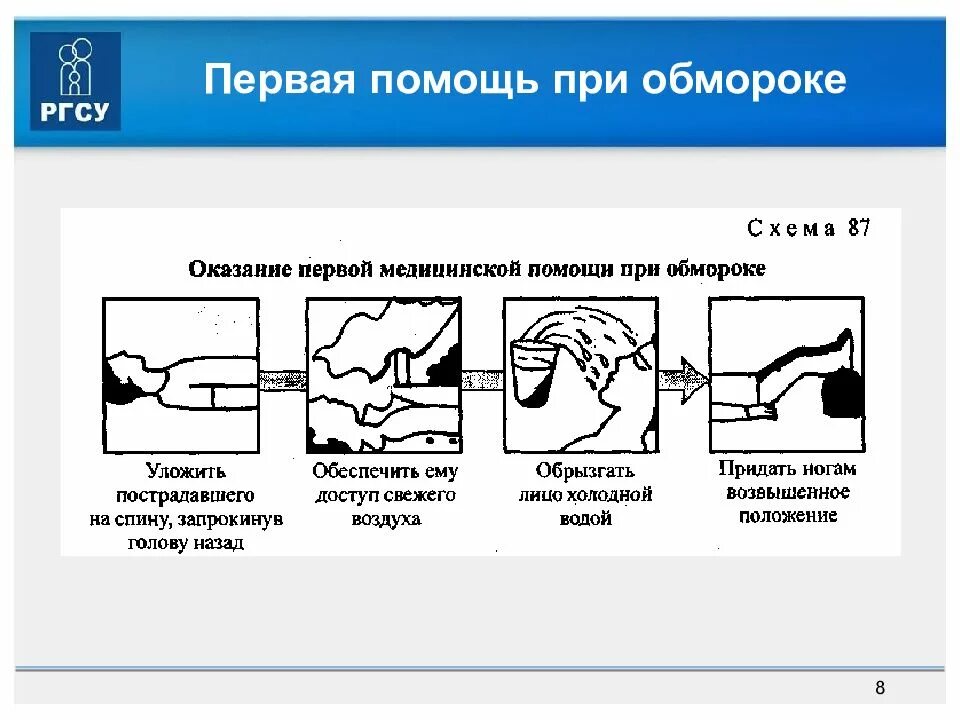 РГСУ

Первая помощь при обмороке

Схема 87

Оказание первой медицинской помощи при обмороке

Уложить пострадавшего на спину, запрокинув голову назад

Обеспечить ему доступ свежего воздуха

Обрызгать лицо холодной водой

Придать ногам возвышенное положение

8