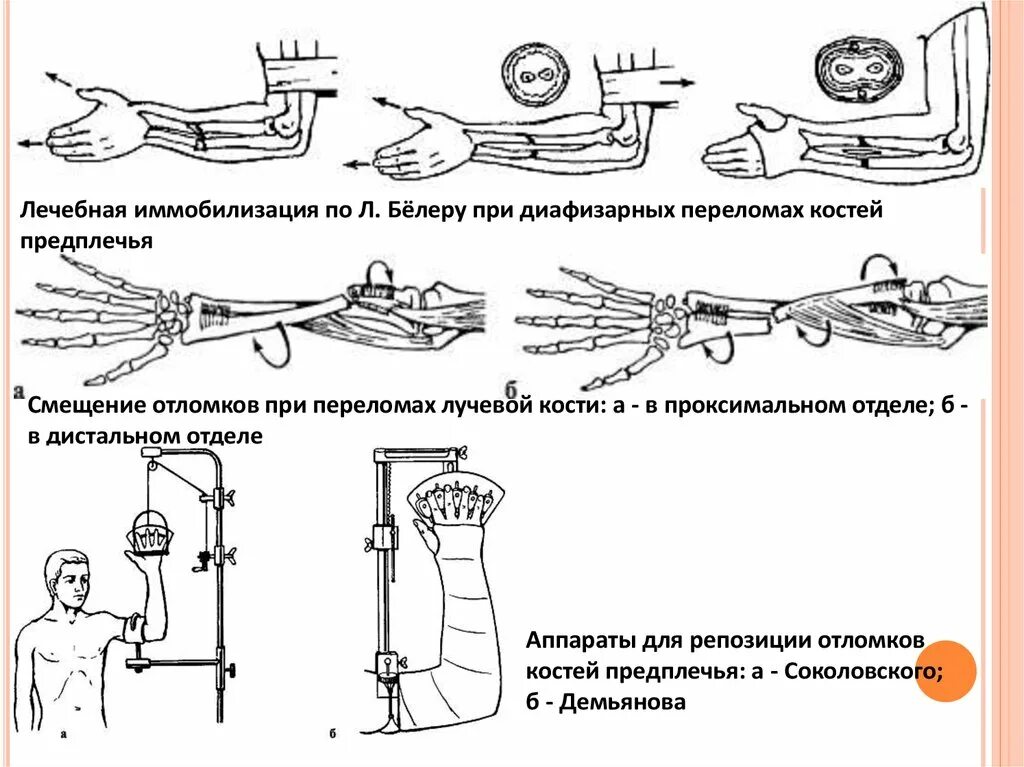 Лечебная иммобилизация по Л. Бёлеру при диафизарных переломах костей предплечья

а

б

Смещение отломков при переломах лучевой кости: а - в проксимальном отделе; б - в дистальном отделе

а

б

Аппараты для репозиции отломков костей предплечья: а - Соколовского; б - Демьянова