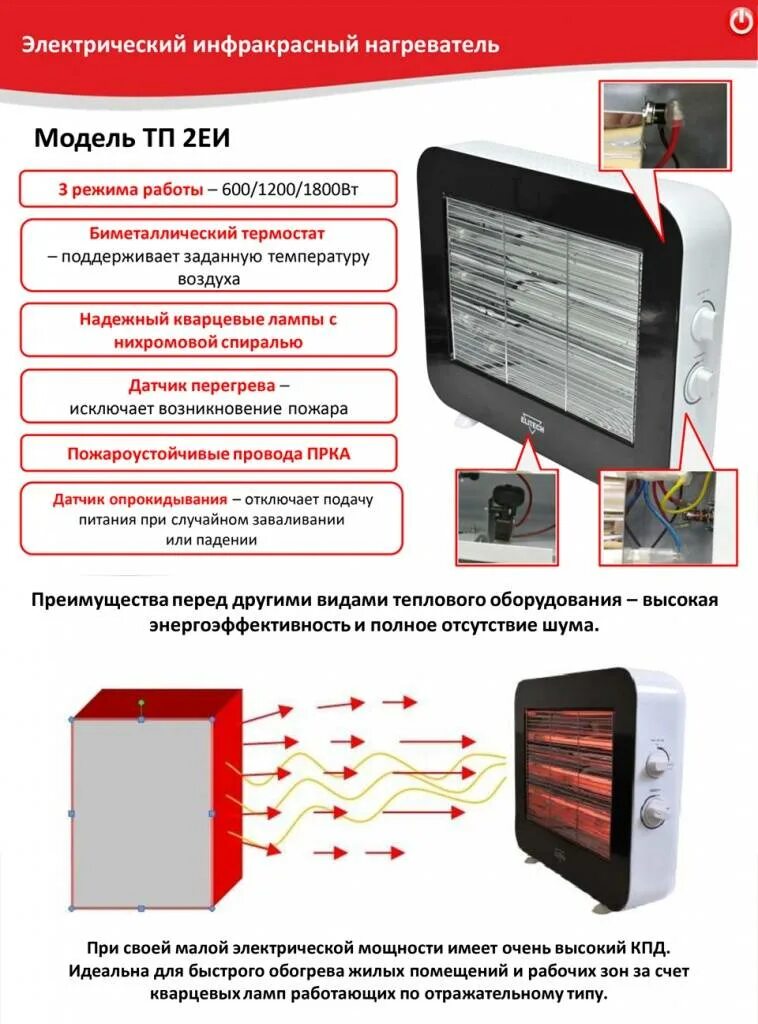 Электрический инфракрасный нагреватель

Модель ТП 2ЕИ

3 режима работы – 600/1200/1800Вт

Биметаллический термостат – поддерживает заданную температуру воздуха

Надежный кварцевые лампы с нихромовой спиралью

Датчик перегрева – исключает возникновение пожара

Пожароустойчивые провода ПРКА

Датчик опрокидывания – отключает подачу питания при случайном заваливании или падении

ELITECH

Преимущества перед другими видами теплового оборудования – высокая энергоэффективность и полное отсутствие шума.

При своей малой электрической мощности имеет очень высокий КПД. Идеальна для быстрого обогрева жилых помещений и рабочих зон за счет кварцевых ламп работающих по отражательному типу.