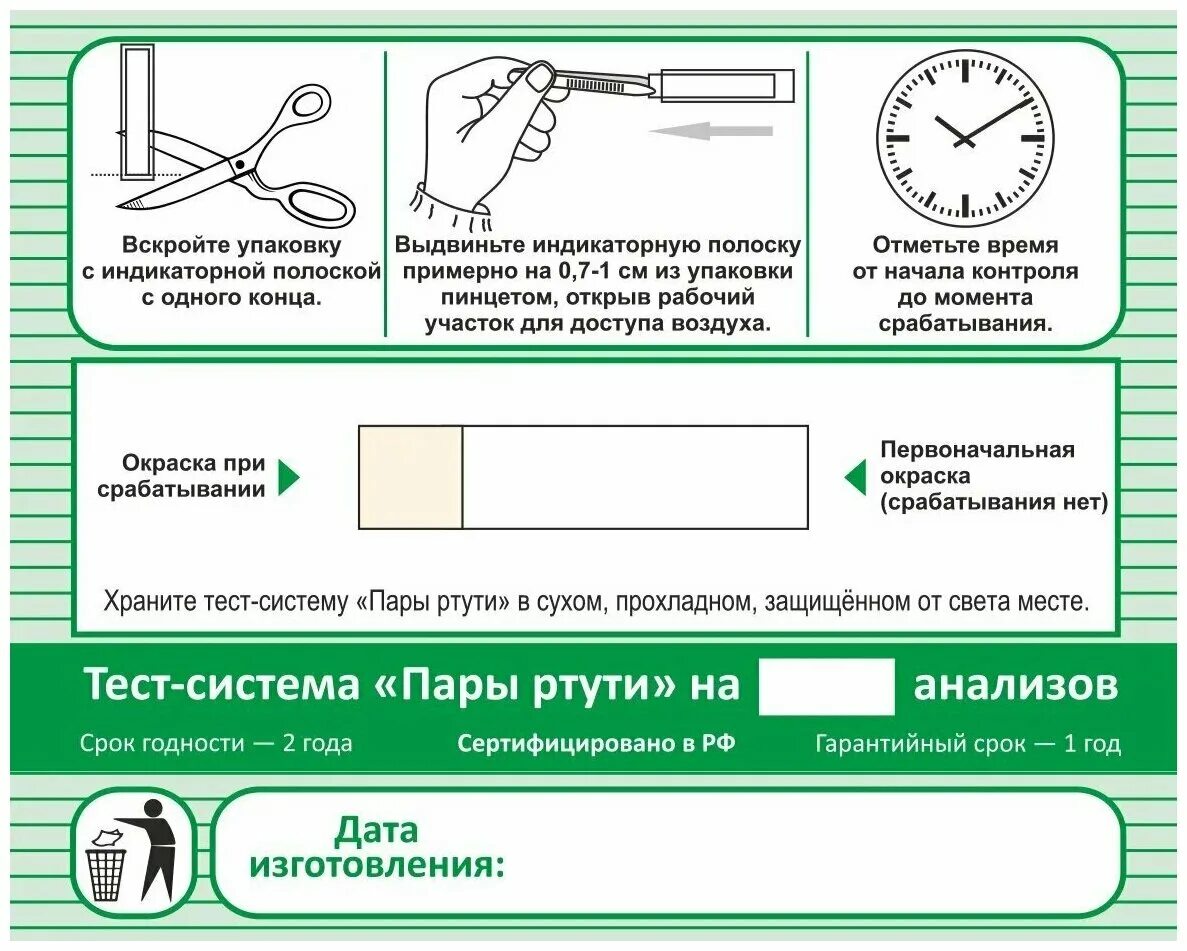 Вскройте упаковку с индикаторной полоской с одного конца.

Выдвиньте индикаторную полоску примерно на 0,7-1 см из упаковки пинцетом, открыв рабочий участок для доступа воздуха.

Отметьте время от начала контроля до момента срабатывания.

Окраска при срабатывании

Первоначальная окраска (срабатывания нет)

Храните тест-систему «Пары ртути» в сухом, прохладном, защищённом от света месте.

Тест-система «Пары ртути» на анализов

Срок годности — 2 года

Сертифицировано в РФ

Гарантийный срок — 1 год

Дата изготовления: