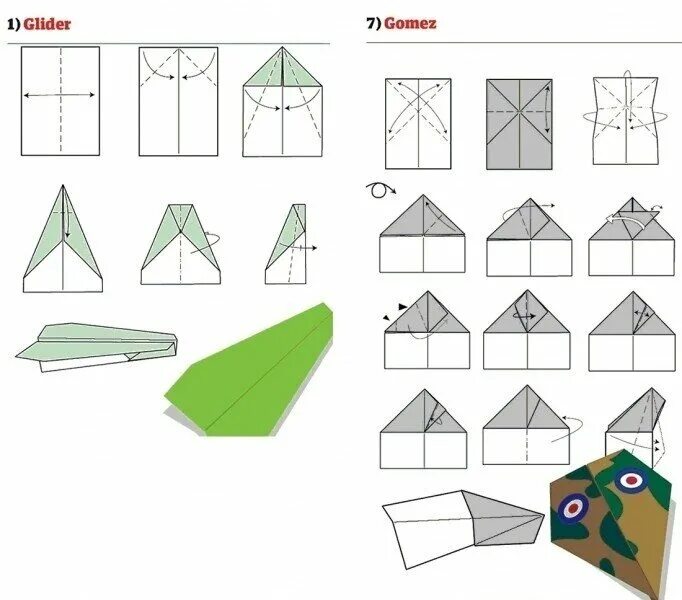 1) Glider

7) Gomez