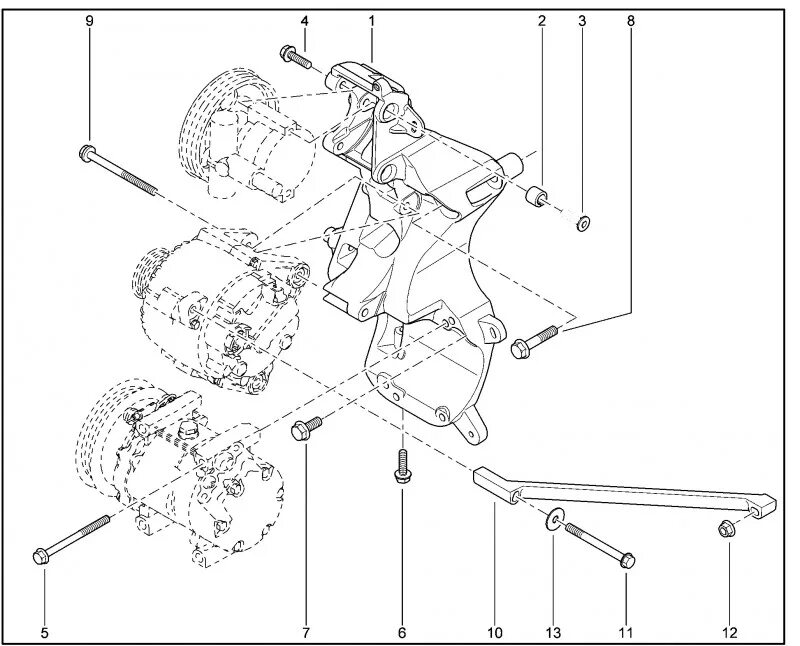 9
4
1
2
3
8
5
7
6
10
13
11
12