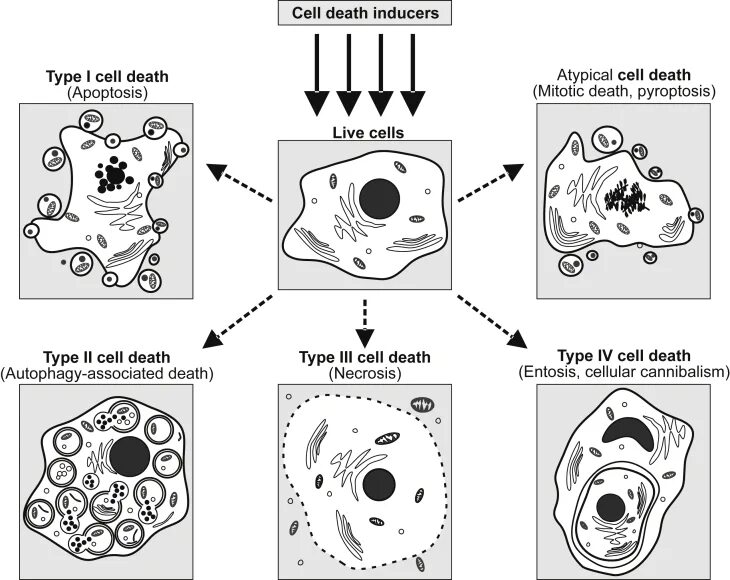 Cell death inducers

Type I cell death
(Apoptosis)

Live cells

Atypical cell death
(Mitotic death, pyroptosis)

Type II cell death
(Autophagy-associated death)

Type III cell death
(Necrosis)

Type IV cell death
(Entosis, cellular cannibalism)