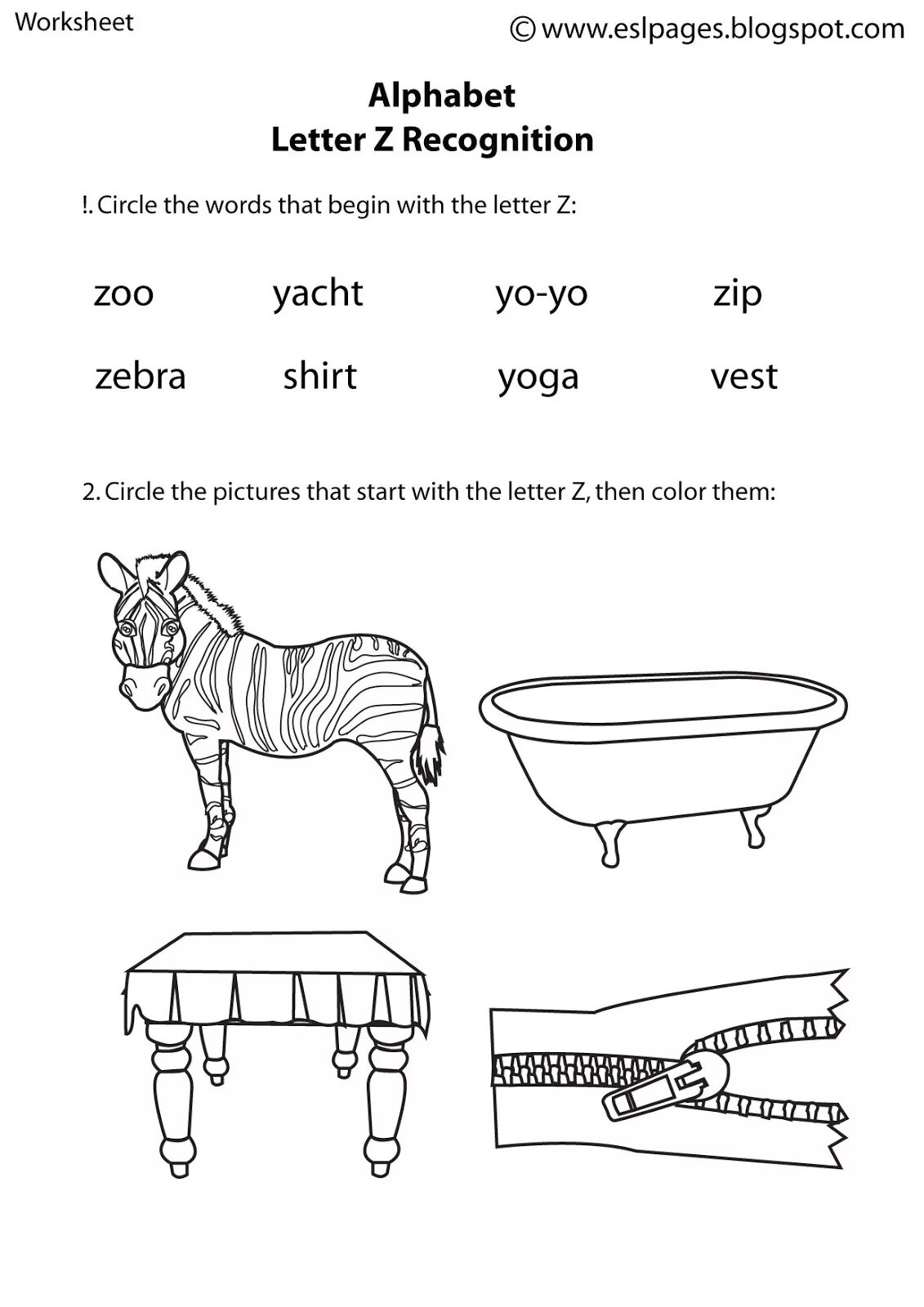 Worksheet

© www.eslpages.blogspot.com

Alphabet
Letter Z Recognition

!. Circle the words that begin with the letter Z:

zoo yacht yo-yo zip

zebra shirt yoga vest

2. Circle the pictures that start with the letter Z, then color them: