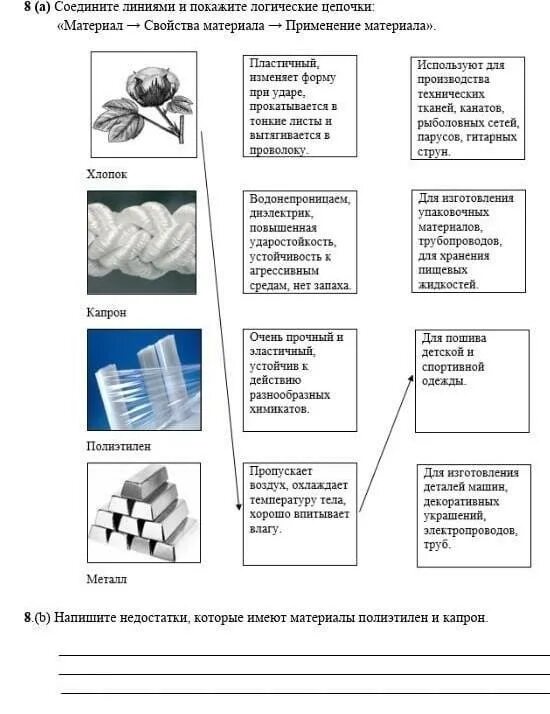 8 (a) Соедините линиями и покажите логические цепочки:
«Материал → Свойства материала → Применение материала».

Хлопок

Капрон

Полиэтилен

Металл

Пластичный, изменяет форму при ударе, прокатывается в тонкие листы и вытягивается в проволоку.

Водонепроницаем, диэлектрик, повышенная ударостойкость, устойчивость к агрессивным средам, нет запаха.

Очень прочный и эластичный, устойчив к действию разнообразных химикатов.

Пропускает воздух, охлаждает температуру тела, хорошо впитывает влагу.

Используют для производства технических тканей, канатов, рыболовных сетей, парусов, гитарных струн.

Для изготовления упаковочных материалов, трубопроводов, для хранения пищевых жидкостей.

Для пошива детской и спортивной одежды.

Для изготовления деталей машин, декоративных украшений, электропроводов, труб.

8.(b) Напишите недостатки, которые имеют материалы полиэтилен и капрон.