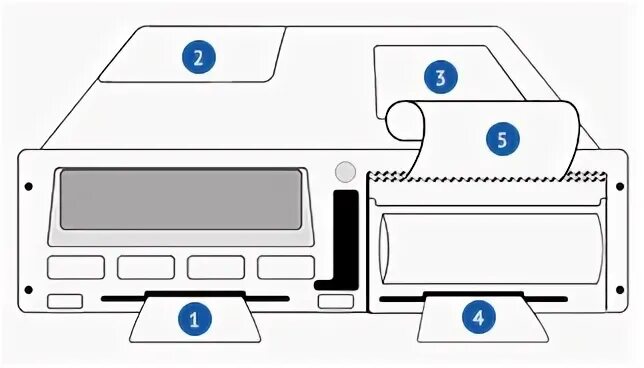 2
3
5
1
4