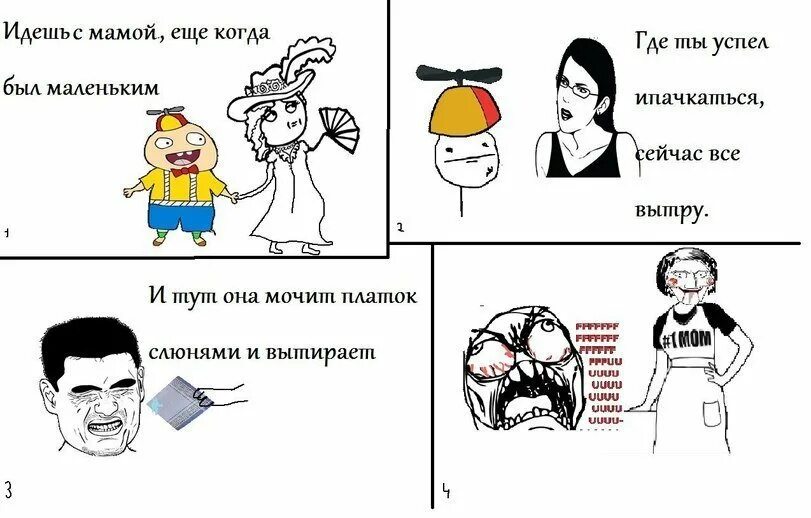 Идешь с мамой, еще когда был маленьким

1

Где ты успел ипачкаться, сейчас все вытру.

2

И тут она мочит платок слюнями и вытирает

3

FFFFFFF
FFFFFFF
FFFFFF
FFFUU
UUUU
UUUU
UUUU
UUUU
UUUU-

#1MOM

4