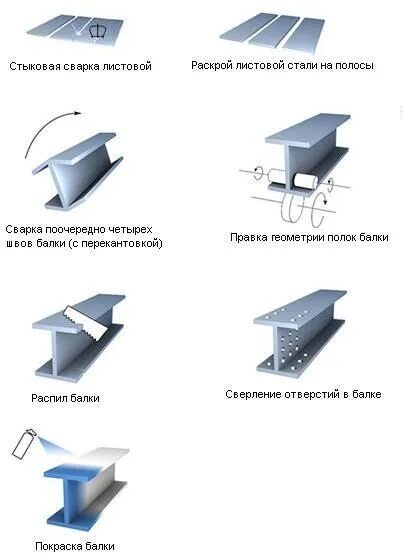 Стыковая сварка листовой

Раскрой листовой стали на полосы

Сварка поочередно четырех швов балки (с перекантовкой)

Правка геометрии полок балки

Распил балки

Сверление отверстий в балке

Покраска балки