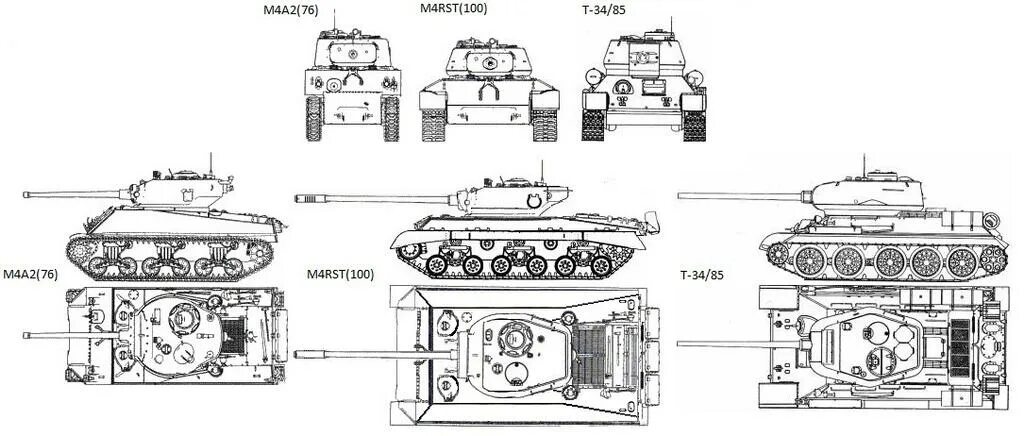 M4A2(76) M4RST(100) T-34/85

M4A2(76)

M4RST(100)

T-34/85