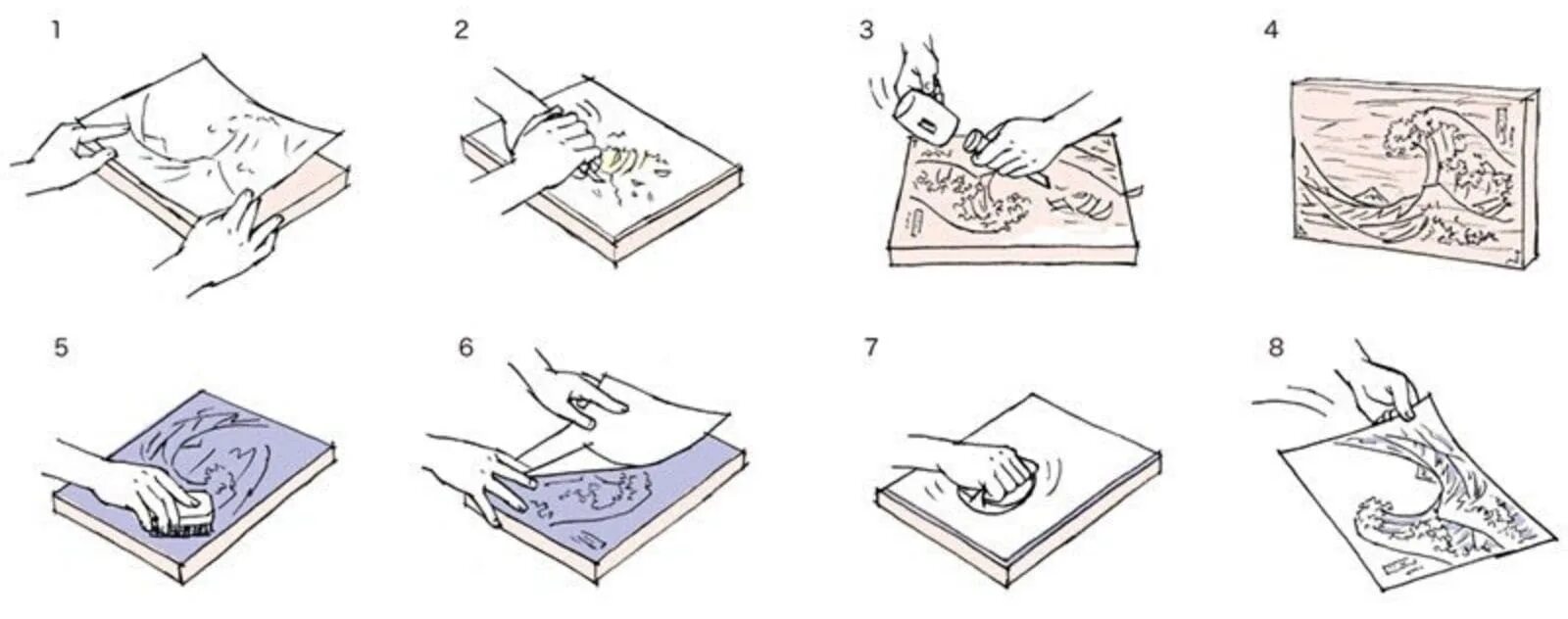 1

2

3

4

5

6

7

8