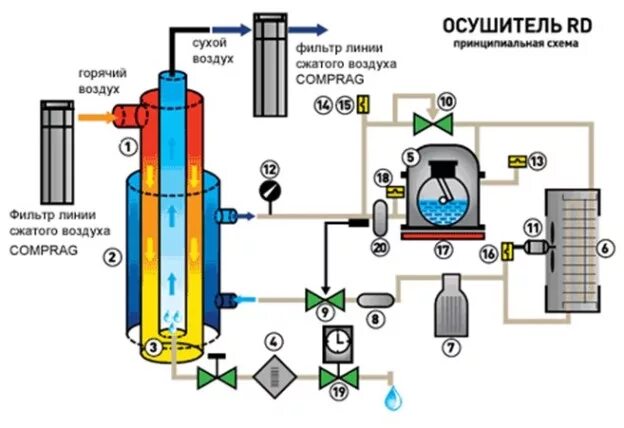 ОСУШИТЕЛЬ RD
принципиальная схема

сухой воздух

фильтр линии сжатого воздуха COMPRAG

горячий воздух

Фильтр линии сжатого воздуха COMPRAG

1
2
3
4
5
6
7
8
9
10
11
12
13
14 15
16
17
18
19
20