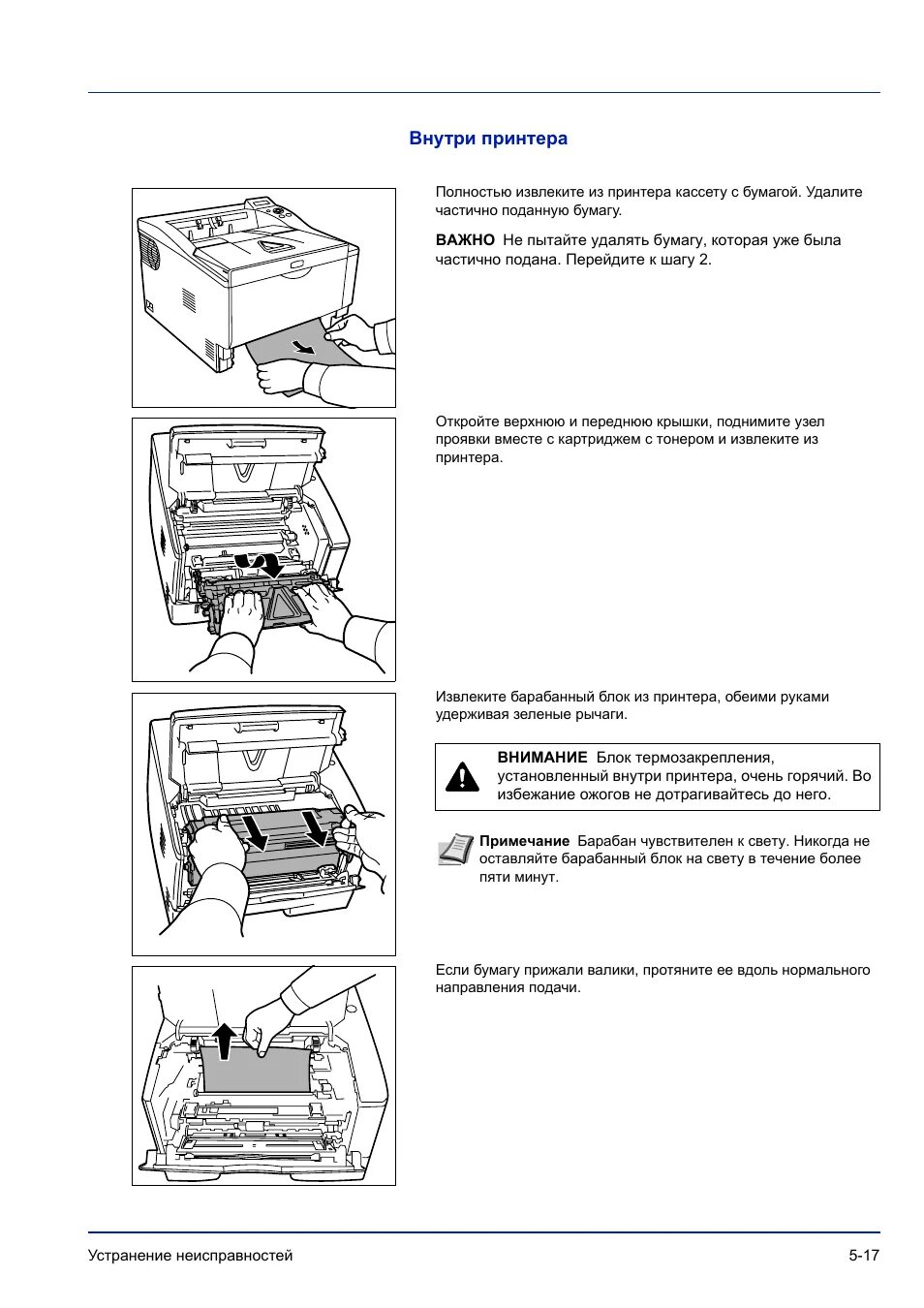 Внутри принтера

Полностью извлеките из принтера кассету с бумагой. Удалите частично поданную бумагу.

ВАЖНО Не пытайте удалять бумагу, которая уже была частично подана. Перейдите к шагу 2.

Откройте верхнюю и переднюю крышки, поднимите узел проявки вместе с картриджем с тонером и извлеките из принтера.

Извлеките барабанный блок из принтера, обеими руками удерживая зеленые рычаги.

ВНИМАНИЕ Блок термозакрепления, установленный внутри принтера, очень горячий. Во избежание ожогов не дотрагивайтесь до него.

Примечание Барабан чувствителен к свету. Никогда не оставляйте барабанный блок на свету в течение более пяти минут.

Если бумагу прижали валики, протяните ее вдоль нормального направления подачи.

Устранение неисправностей

5-17