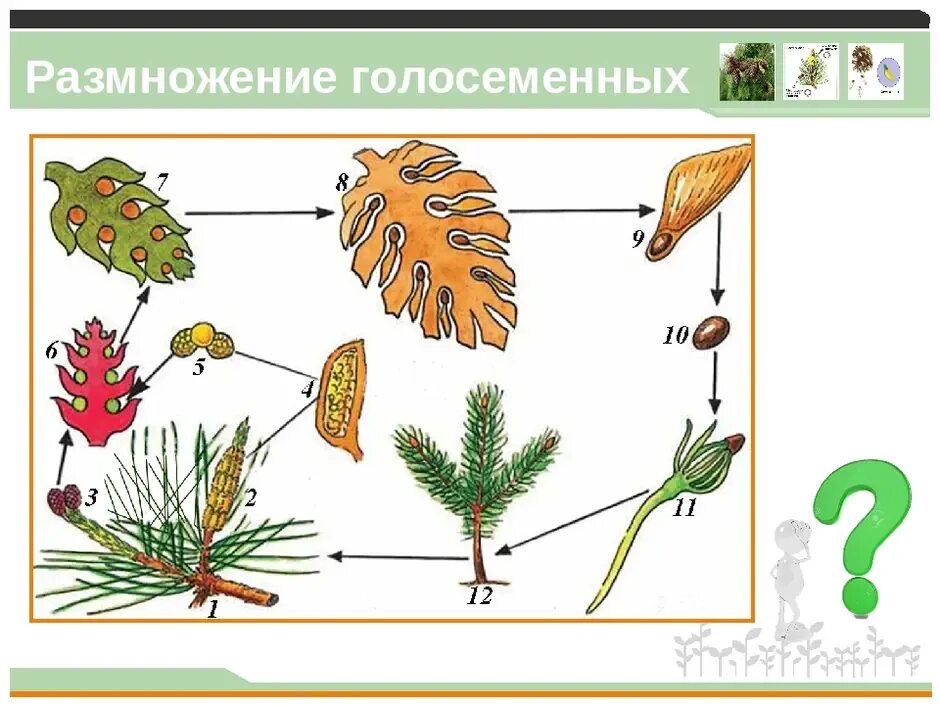 Размножение голосеменных

7
8
9
10
6
5
4
3
2
1
12
11
?