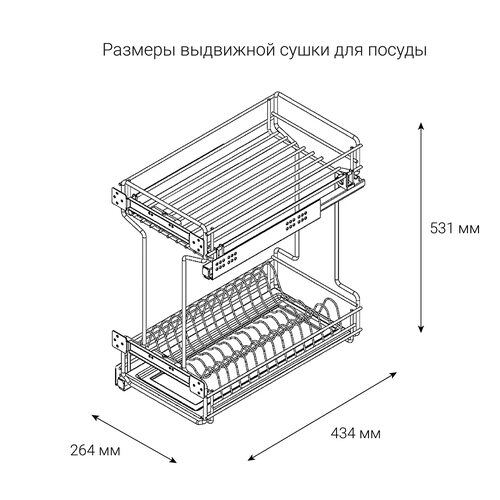 Размеры выдвижной сушки для посуды

531 мм

434 мм

264 мм