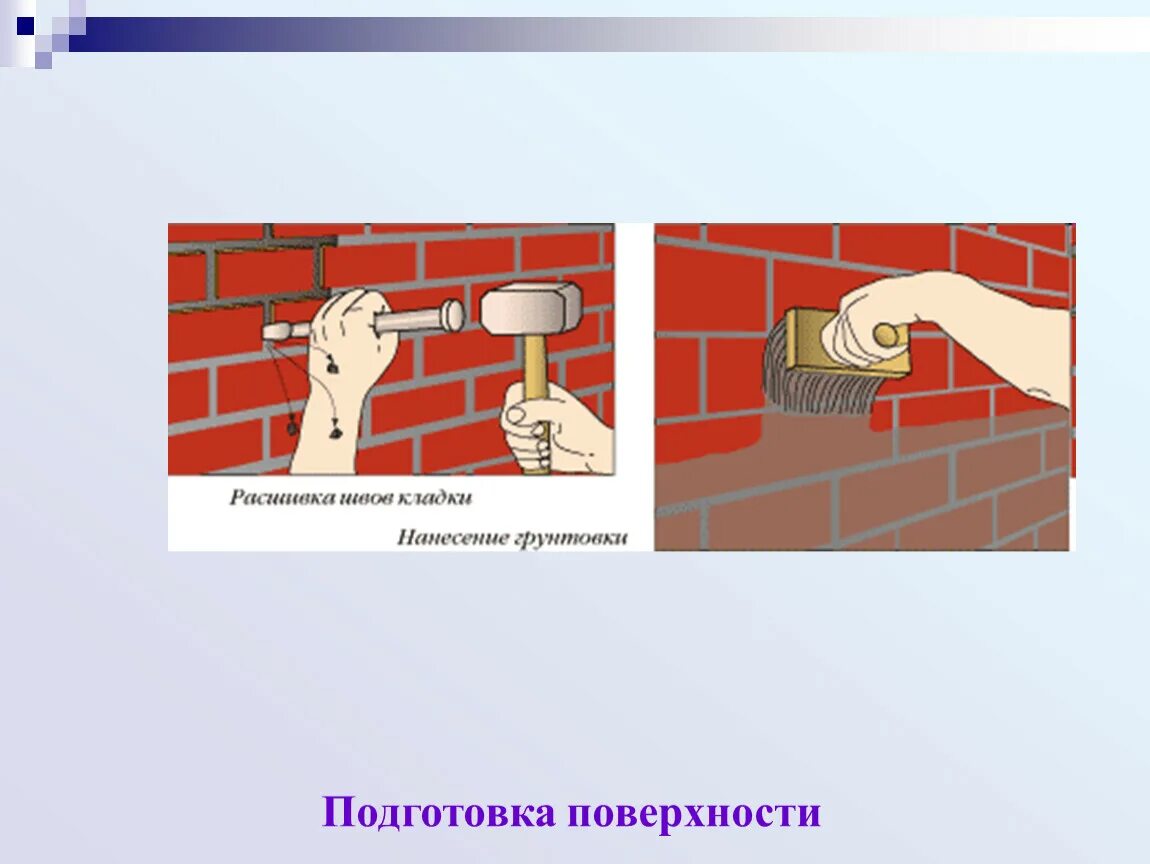 Расшивка швов кладки

Нанесение грунтовки

Подготовка поверхности