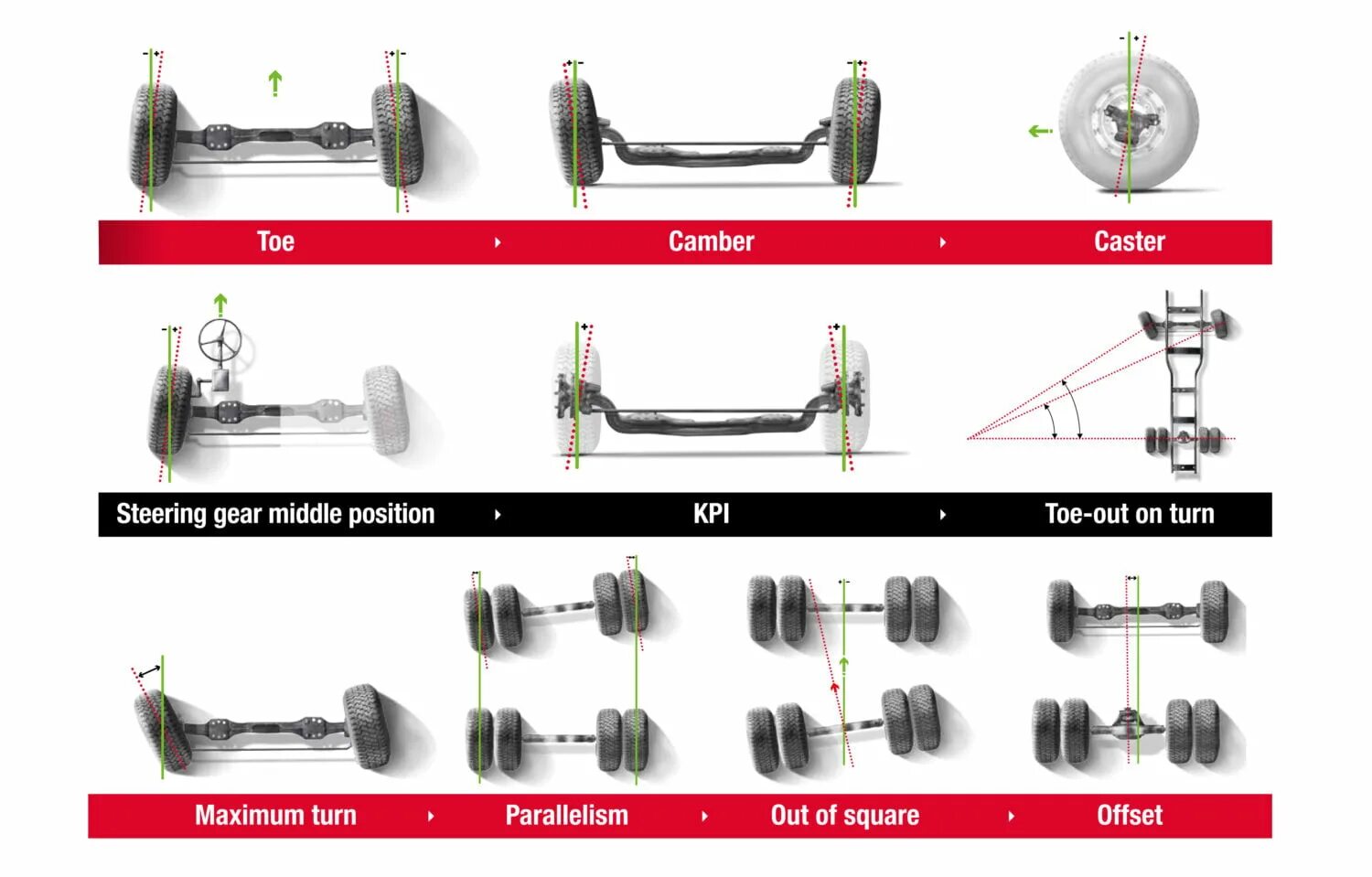 Toe
Camber
Caster

Steering gear middle position
KPI
Toe-out on turn

Maximum turn
Parallelism
Out of square
Offset