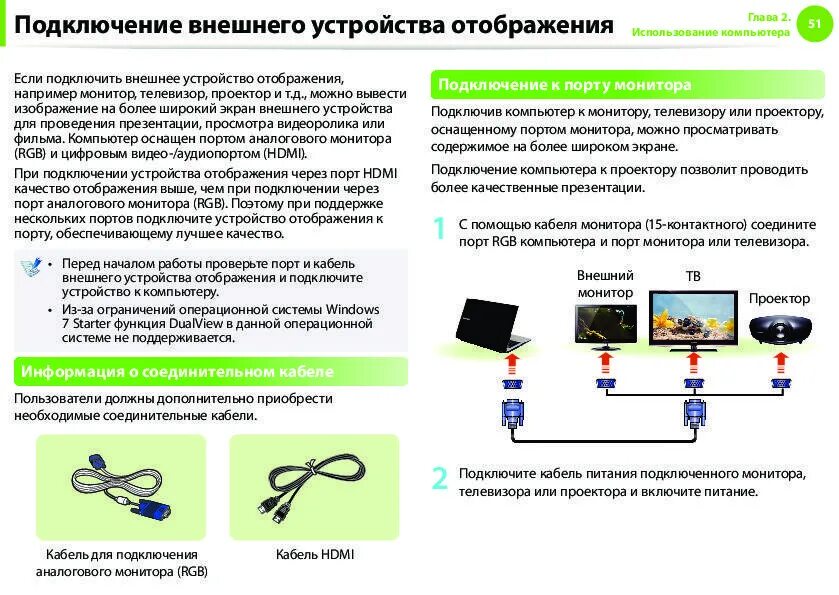 Подключение внешнего устройства отображения

Глава 2.
Использование компьютера

51

Если подключить внешнее устройство отображения, например монитор, телевизор, проектор и т.д., можно вывести изображение на более широкий экран внешнего устройства для проведения презентации, просмотра видеоролика или фильма. Компьютер оснащен портом аналогового монитора (RGB) и цифровым видео-/аудиопортом (HDMI).

При подключении устройства отображения через порт HDMI качество отображения выше, чем при подключении через порт аналогового монитора (RGB). Поэтому при поддержке нескольких портов подключите устройство отображения к порту, обеспечивающему лучшее качество.

• Перед началом работы проверьте порт и кабель внешнего устройства отображения и подключите устройство к компьютеру.
• Из-за ограничений операционной системы Windows 7 Starter функция DualView в данной операционной системе не поддерживается.

Информация о соединительном кабеле

Пользователи должны дополнительно приобрести необходимые соединительные кабели.

Кабель для подключения аналогового монитора (RGB)

Кабель HDMI

Подключение к порту монитора

Подключив компьютер к монитору, телевизору или проектору, оснащенному портом монитора, можно просматривать содержимое на более широком экране.

Подключение компьютера к проектору позволит проводить более качественные презентации.

1 С помощью кабеля монитора (15-контактного) соедините порт RGB компьютера и порт монитора или телевизора.

Внешний монитор

ТВ

Проектор

2 Подключите кабель питания подключенного монитора, телевизора или проектора и включите питание.