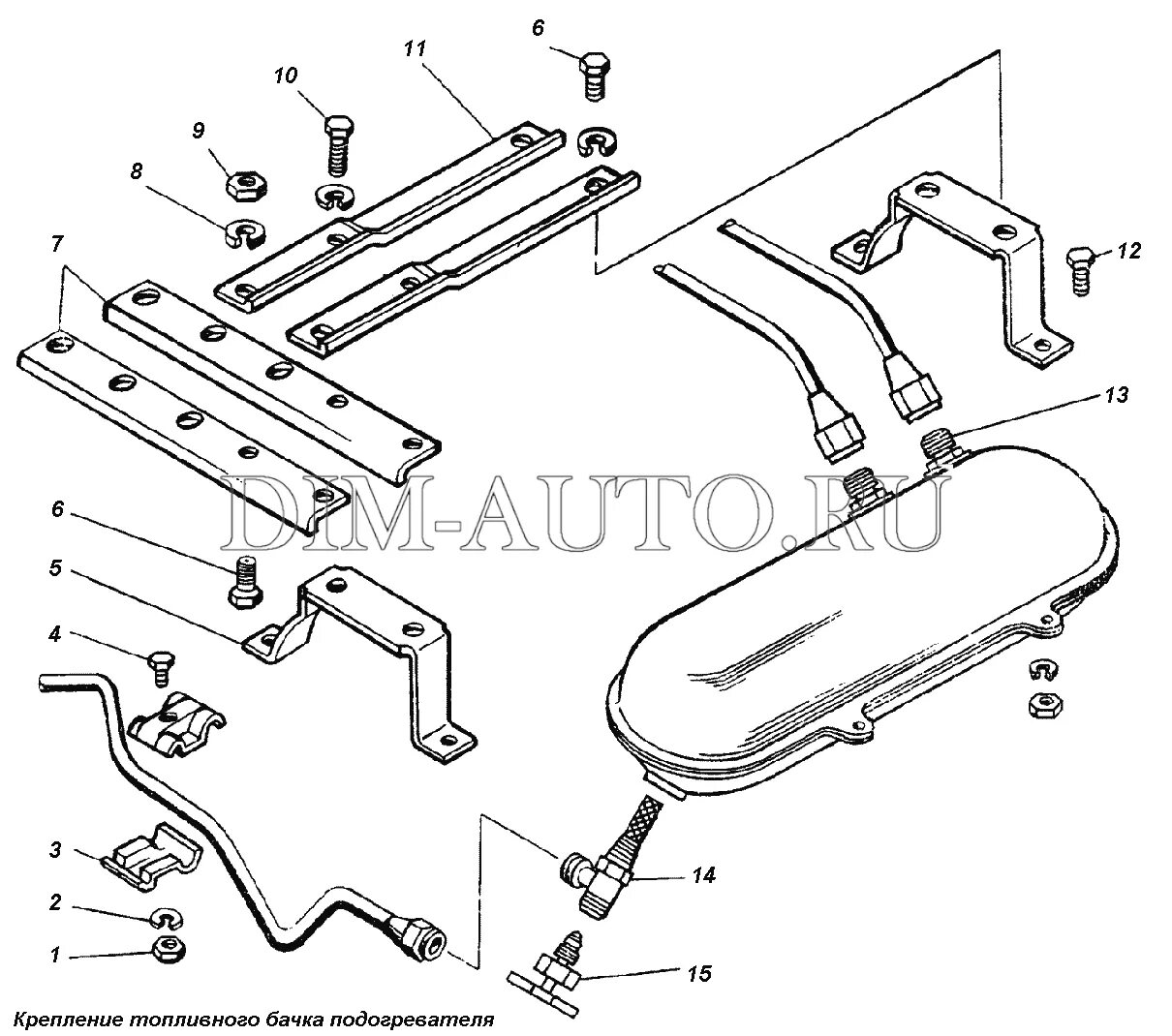 6
11
10
9
8
7
12
13
DIM-AUTO.RU
6
5
4
3
2
1
14
15
Крепление топливного бачка подогревателя