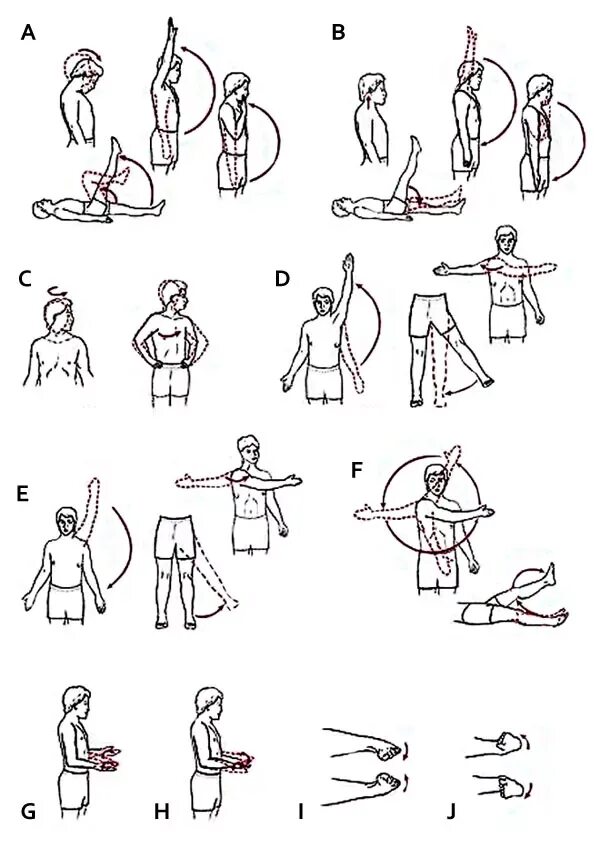 A
B
C
D
E
F
G
H
I
J